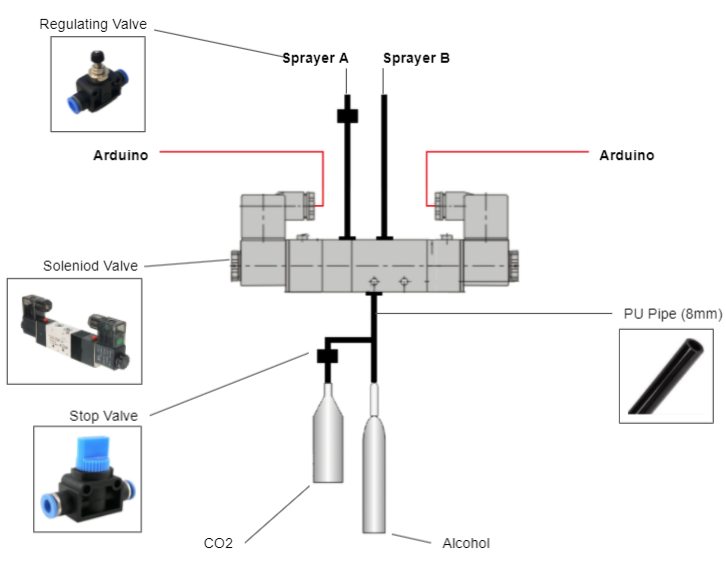 Regulating Valve

Sprayer A

Sprayer B

Arduino

Arduino

Soleniod Valve

PU Pipe (8mm)

Stop Valve

CO2

Alcohol