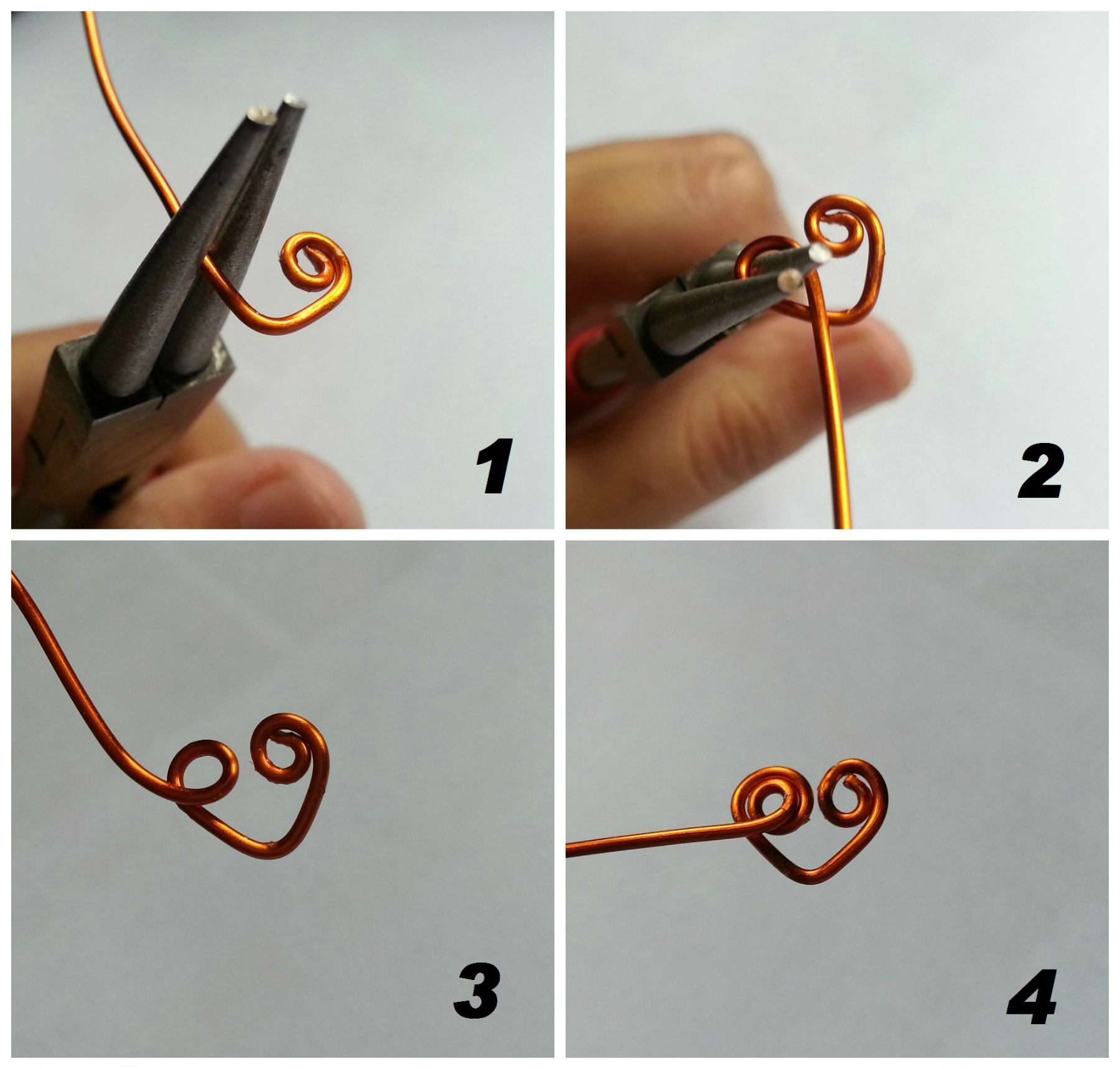 1

2

3

4