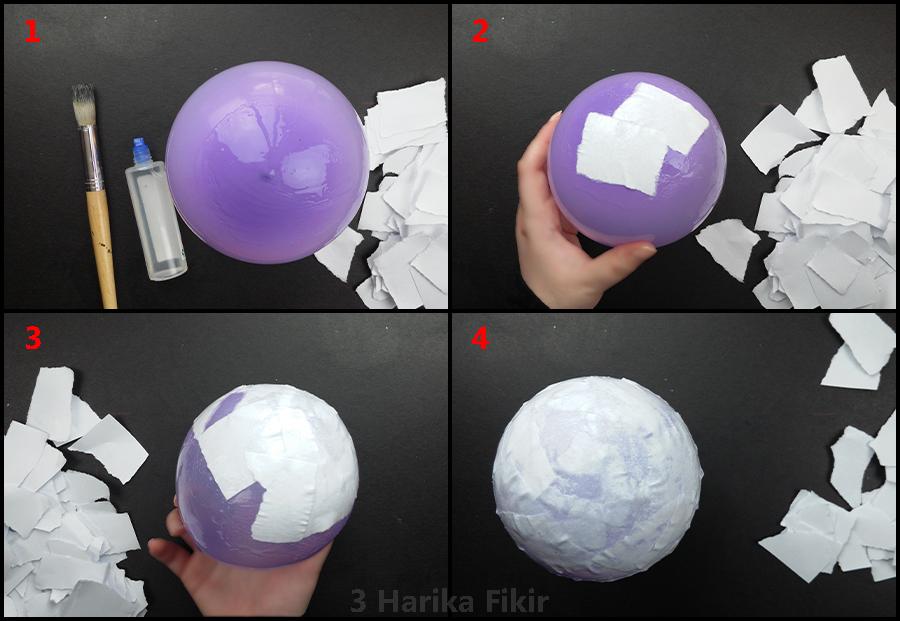 1

2

3

4

3 Harika Fikir