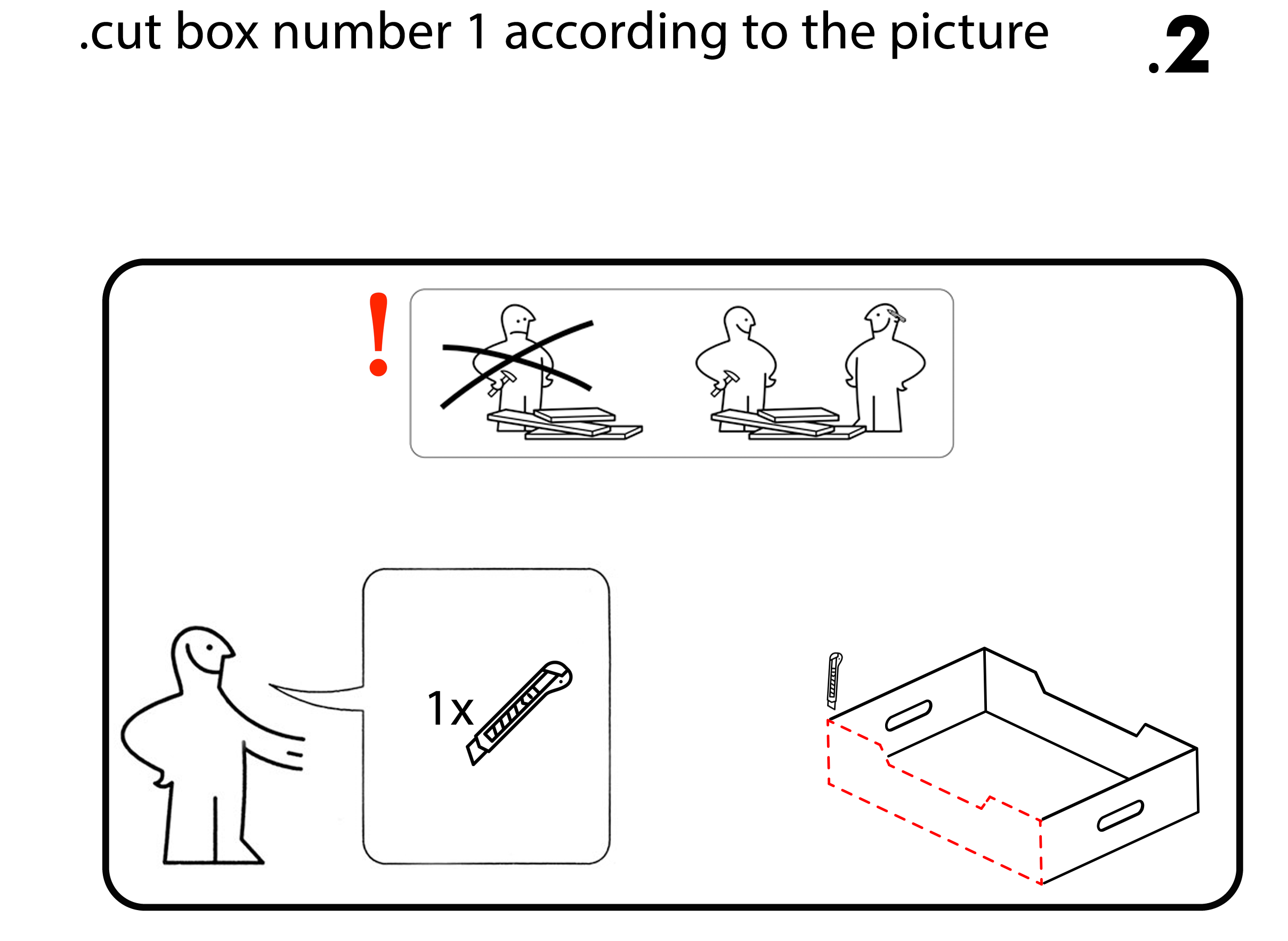 .cut box number 1 according to the picture

.2

!

1x