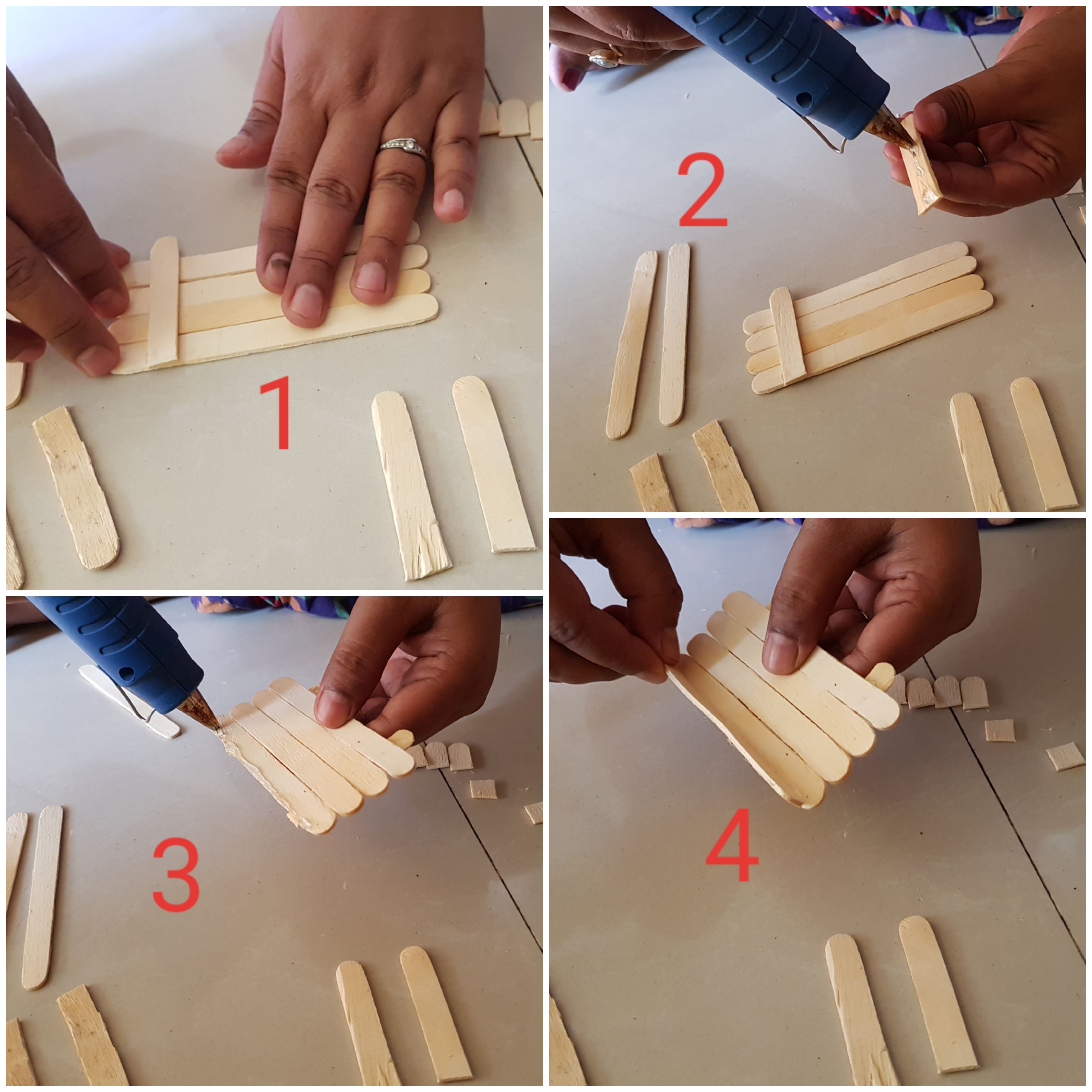 1

2

3

4