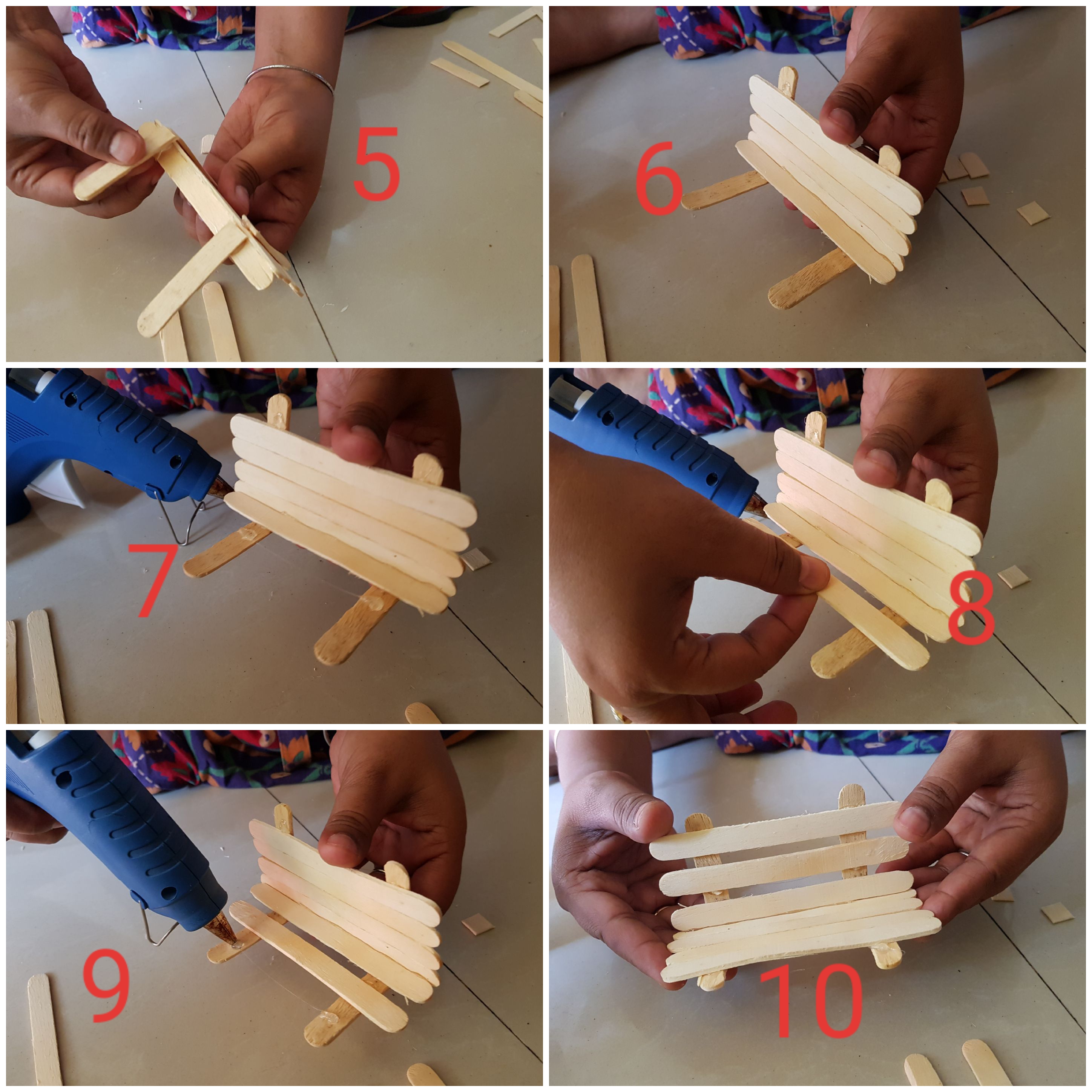 5

6

7

8

9

10