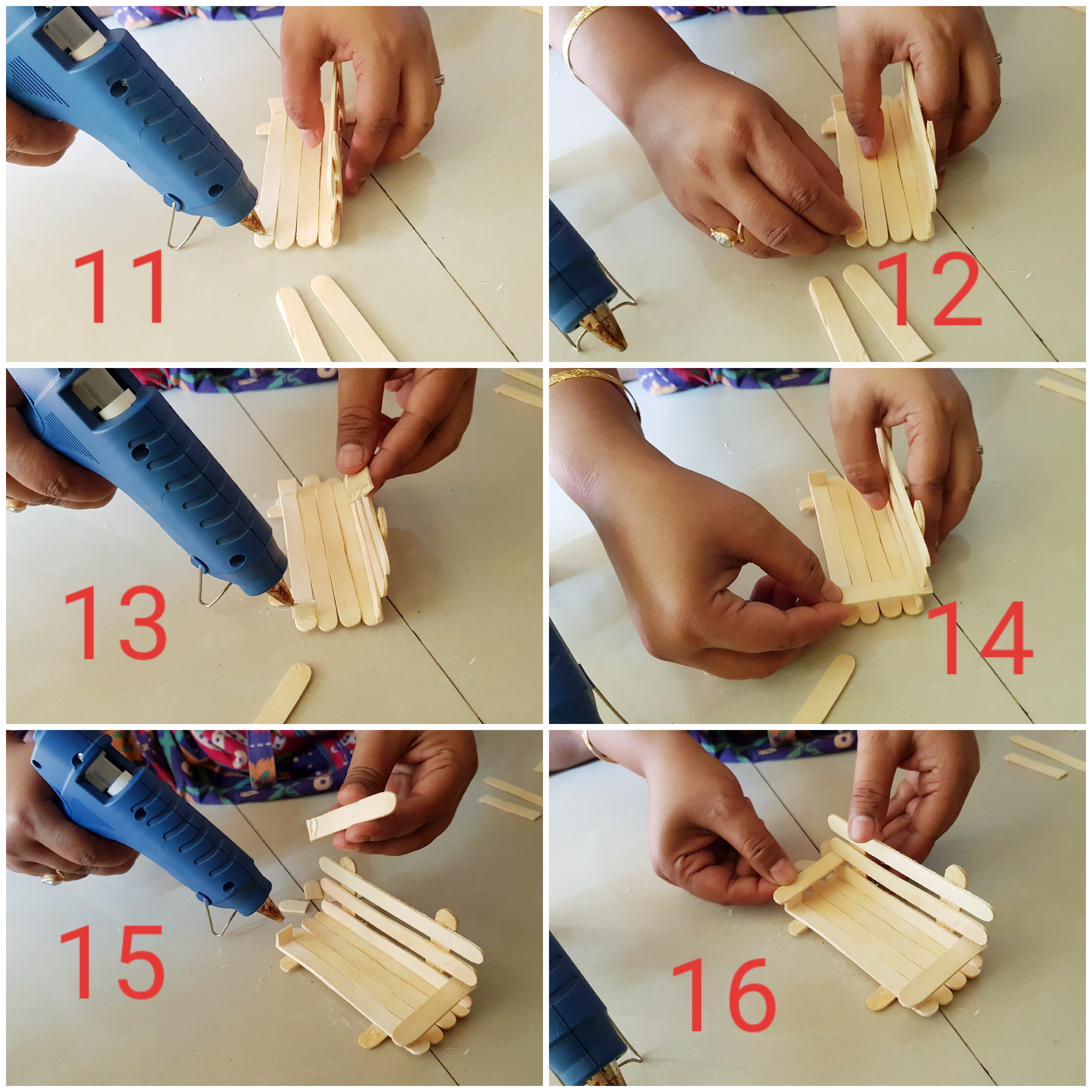 11

12

13

14

15

16