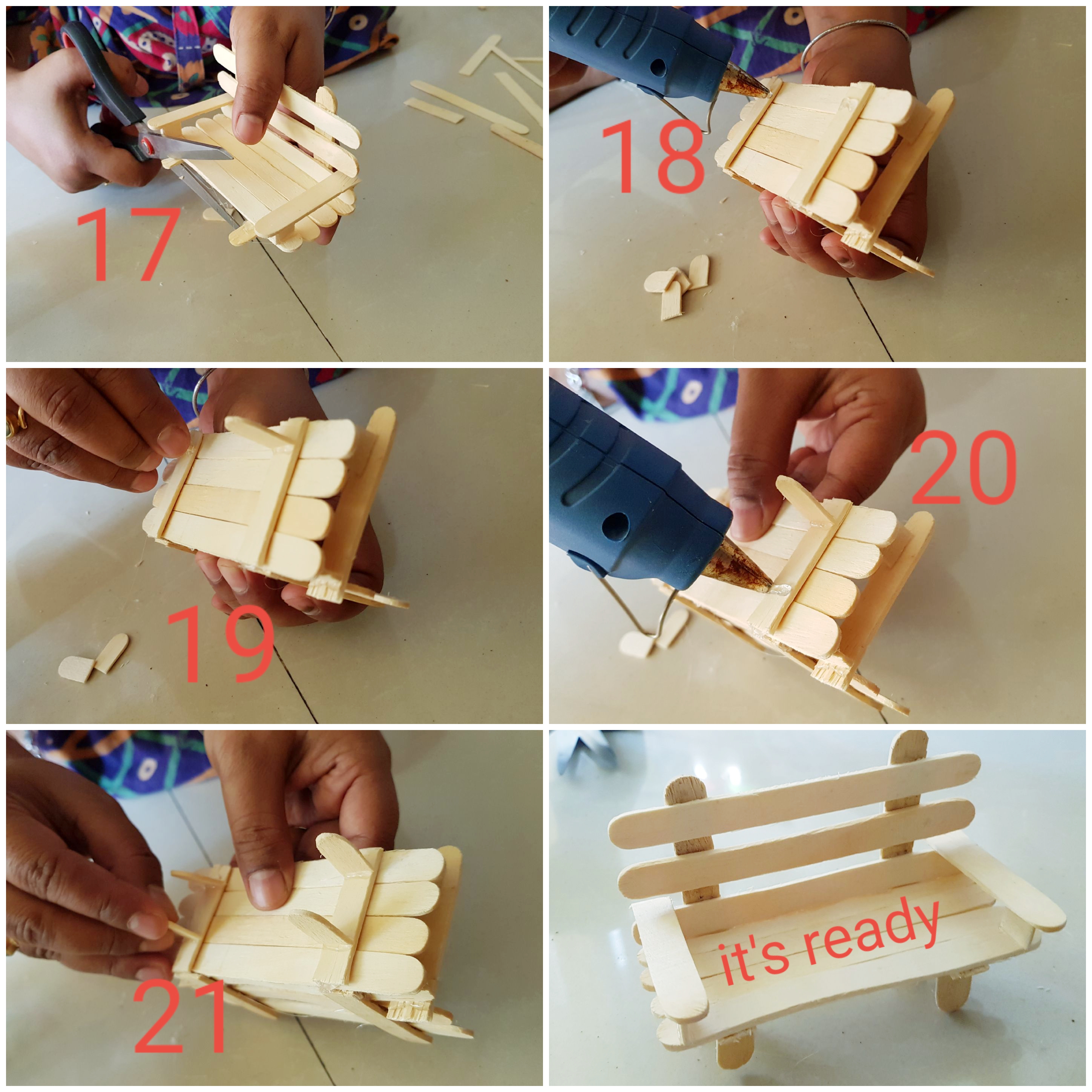 17

18

19

20

21

it's ready