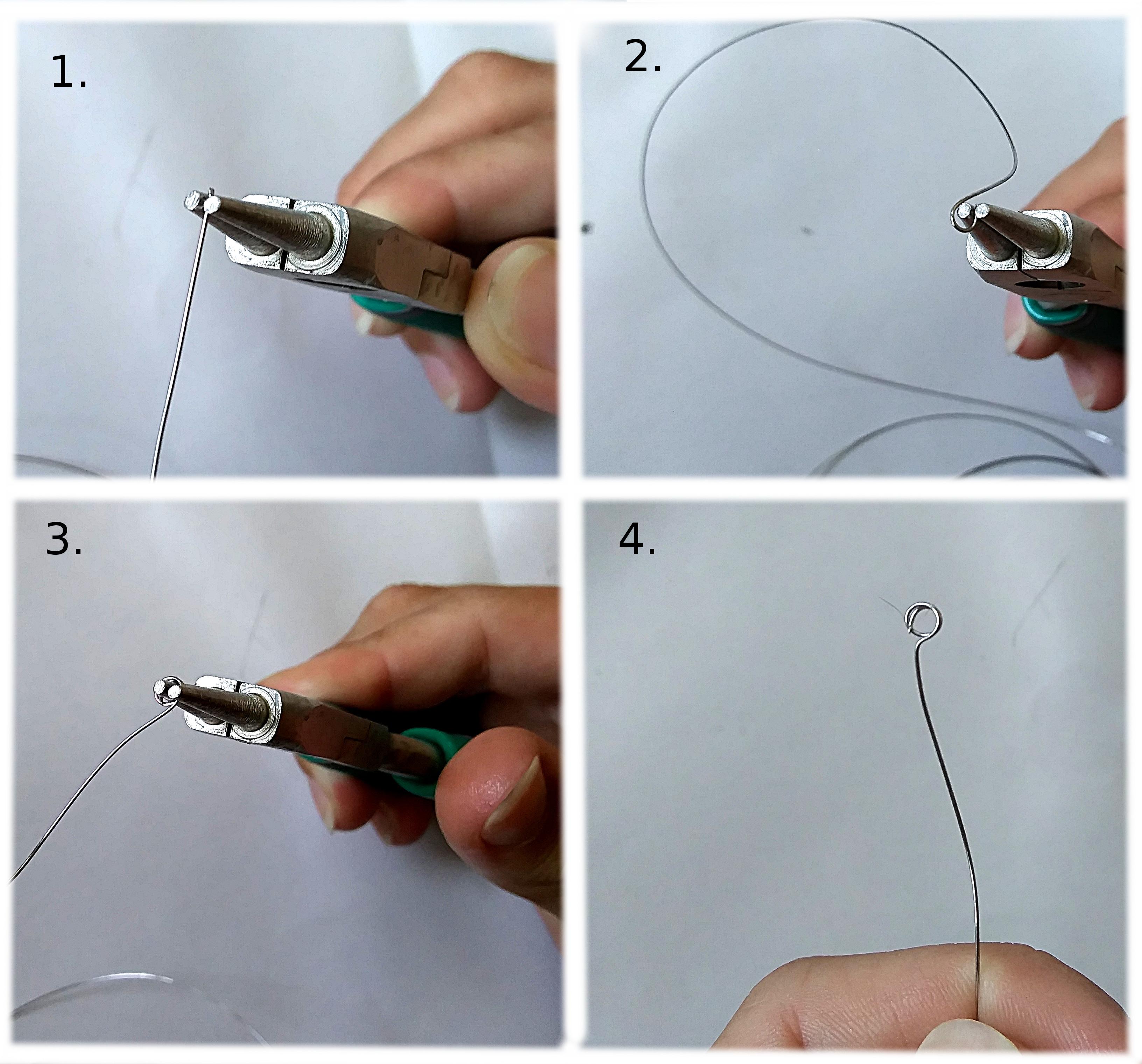 1.

2.

3.

4.