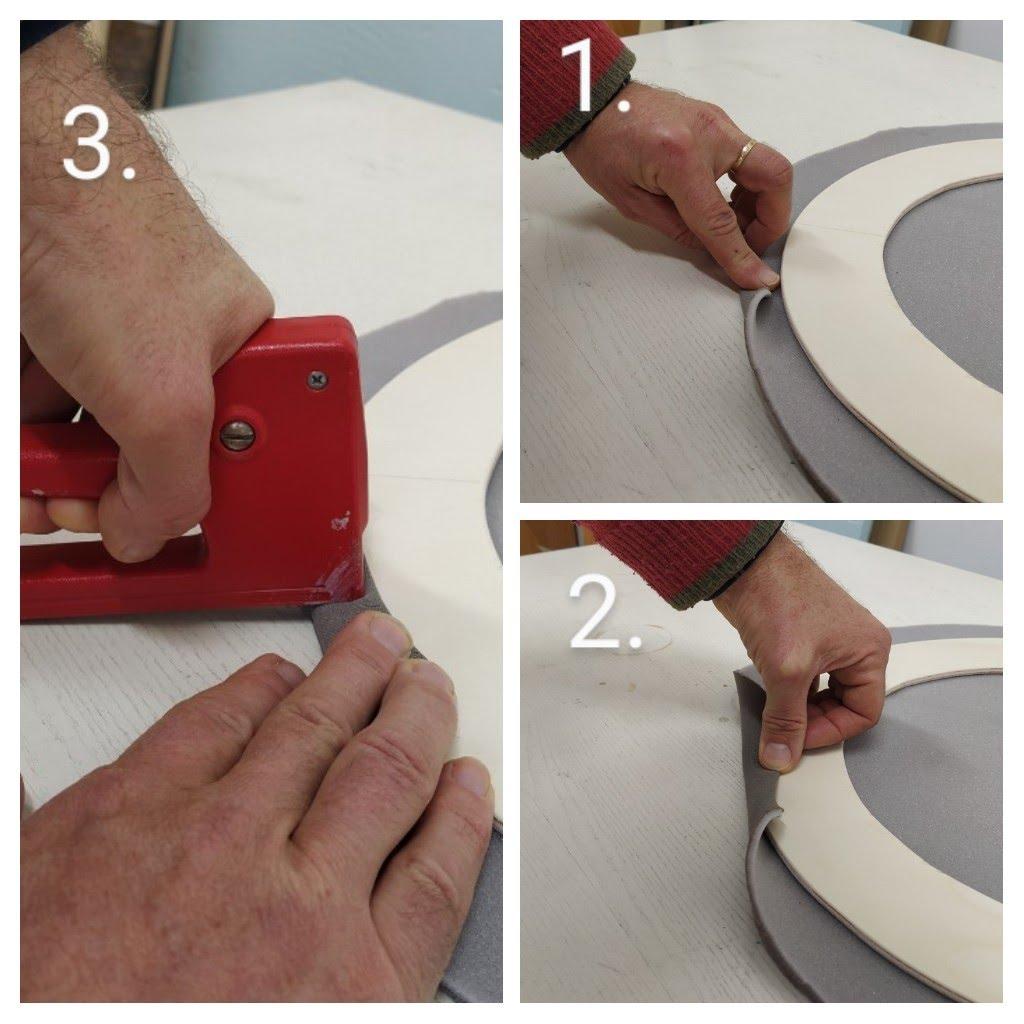 3.

1.

2.