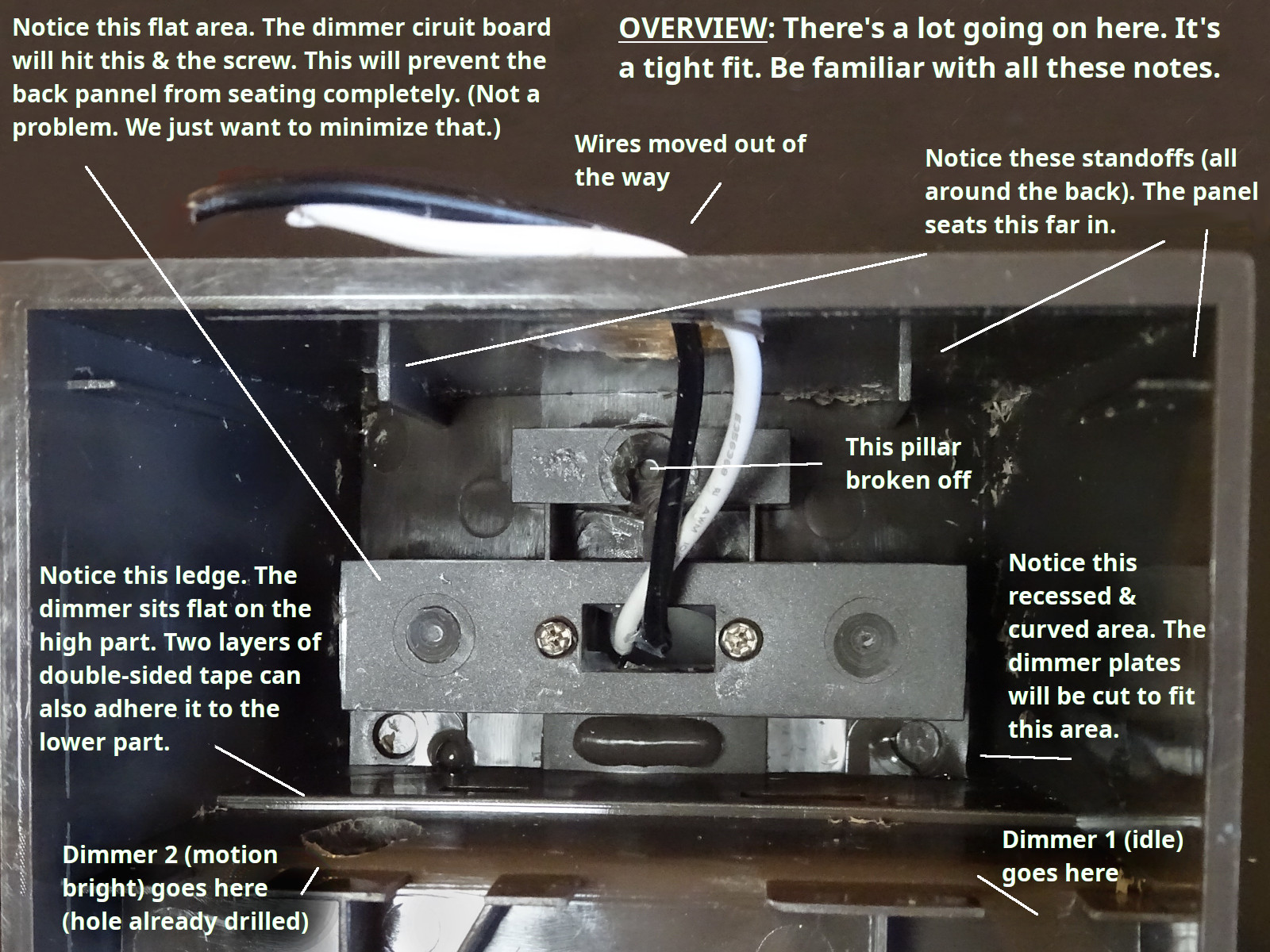 Notice this flat area. The dimmer ciruit board will hit this & the screw. This will prevent the back pannel from seating completely. (Not a problem. We just want to minimize that.)

OVERVIEW: There's a lot going on here. It's a tight fit. Be familiar with all these notes.

Wires moved out of the way

Notice these standoffs (all around the back). The panel seats this far in.

This pillar broken off

Notice this ledge. The dimmer sits flat on the high part. Two layers of double-sided tape can also adhere it to the lower part.

Notice this recessed & curved area. The dimmer plates will be cut to fit this area.

Dimmer 2 (motion bright) goes here (hole already drilled)

Dimmer 1 (idle) goes here