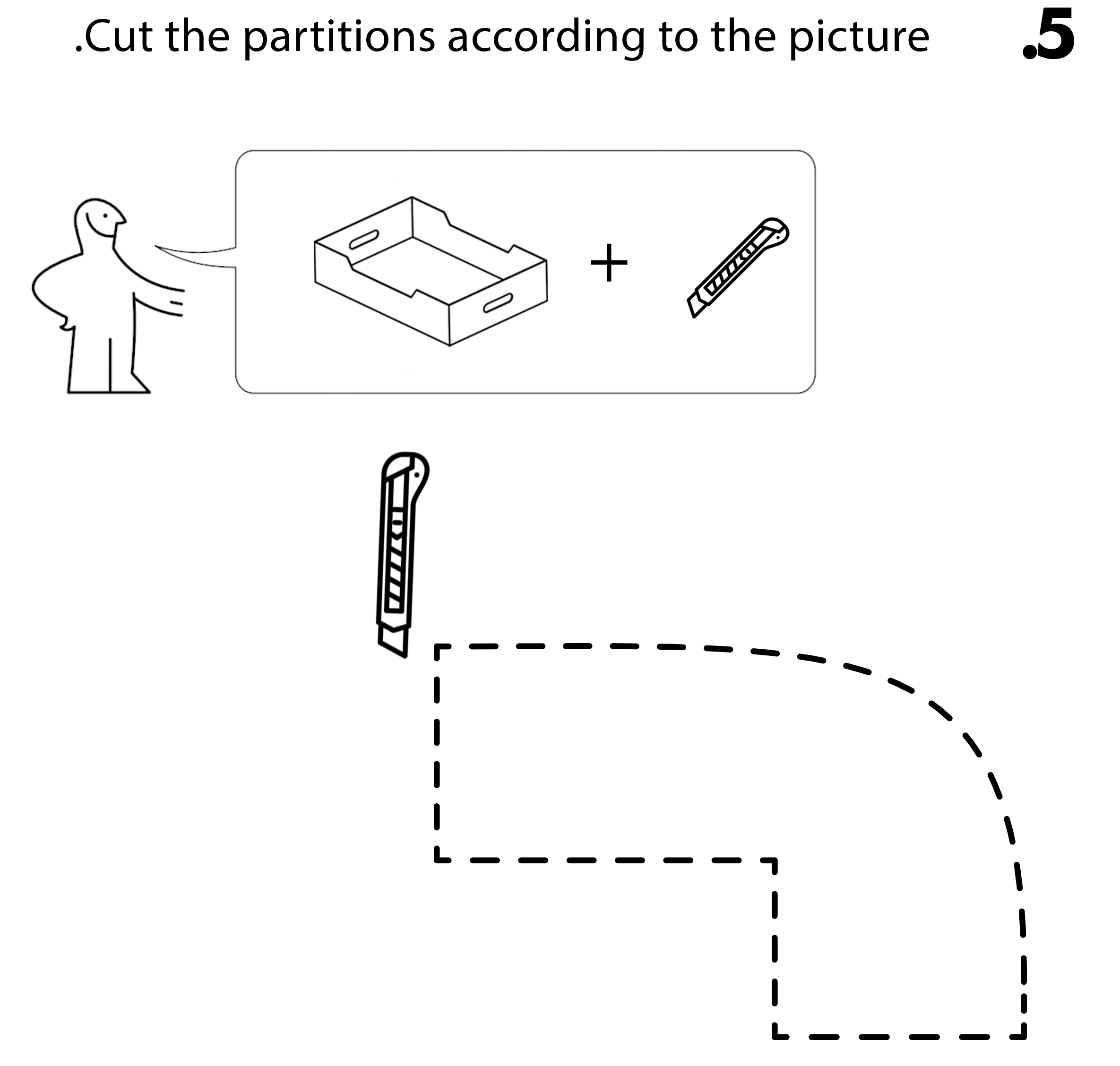 .Cut the partitions according to the picture

.5

+