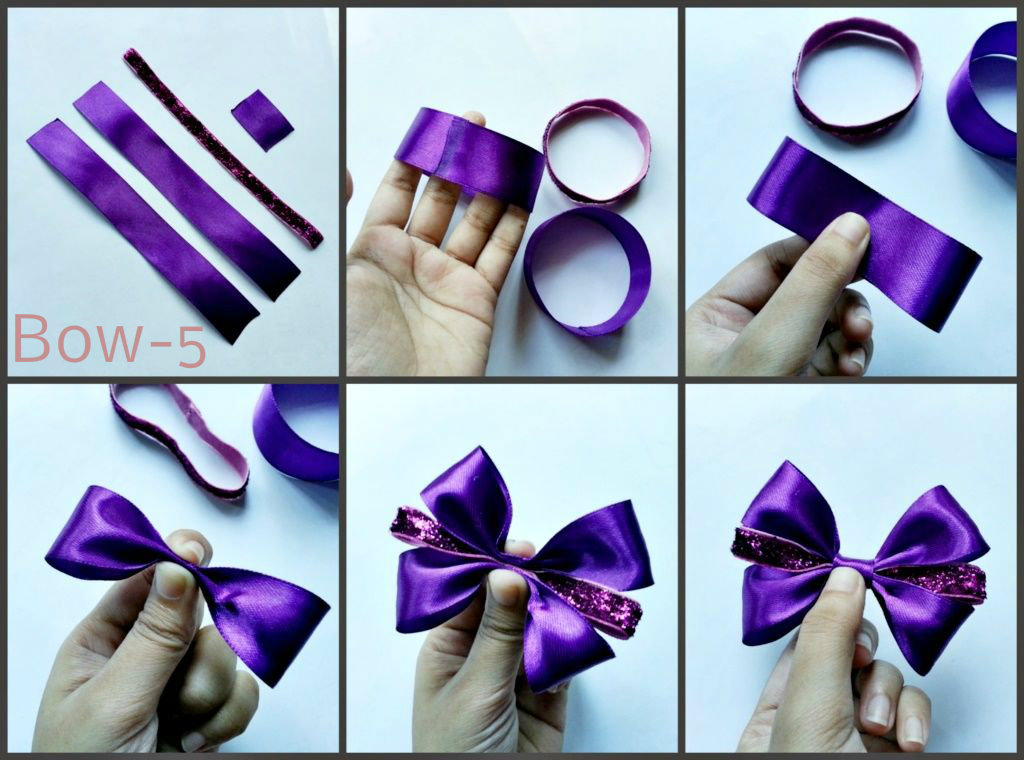 Bow-5