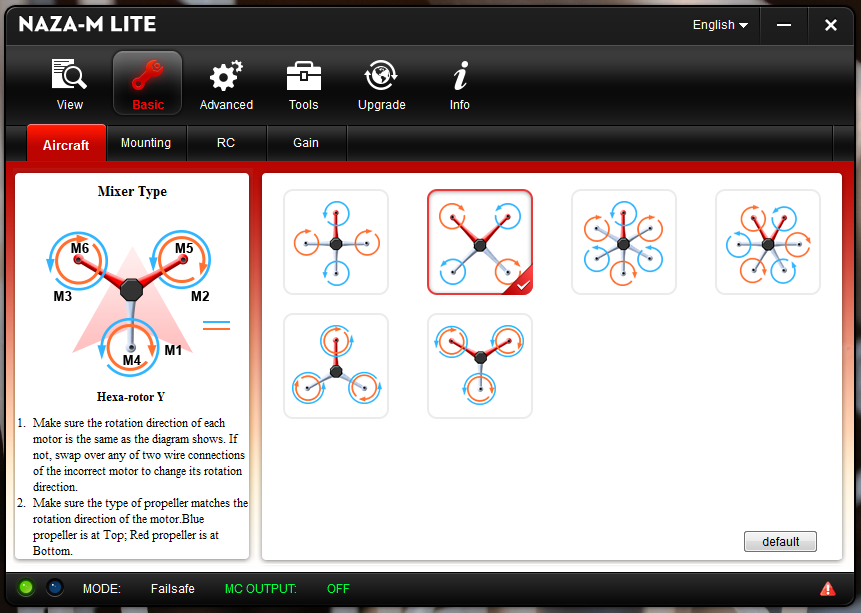 NAZA-M LITE

English

View Basic Advanced Tools Upgrade Info

Aircraft Mounting RC Gain

Mixer Type

M6 M5 M3 M2 M4 M1

Hexa-rotor Y

1. Make sure the rotation direction of each motor is the same as the diagram shows. If not, swap over any of two wire connections of the incorrect motor to change its rotation direction.
2. Make sure the type of propeller matches the rotation direction of the motor.Blue propeller is at Top; Red propeller is at Bottom.

default

MODE: Failsafe MC OUTPUT: OFF