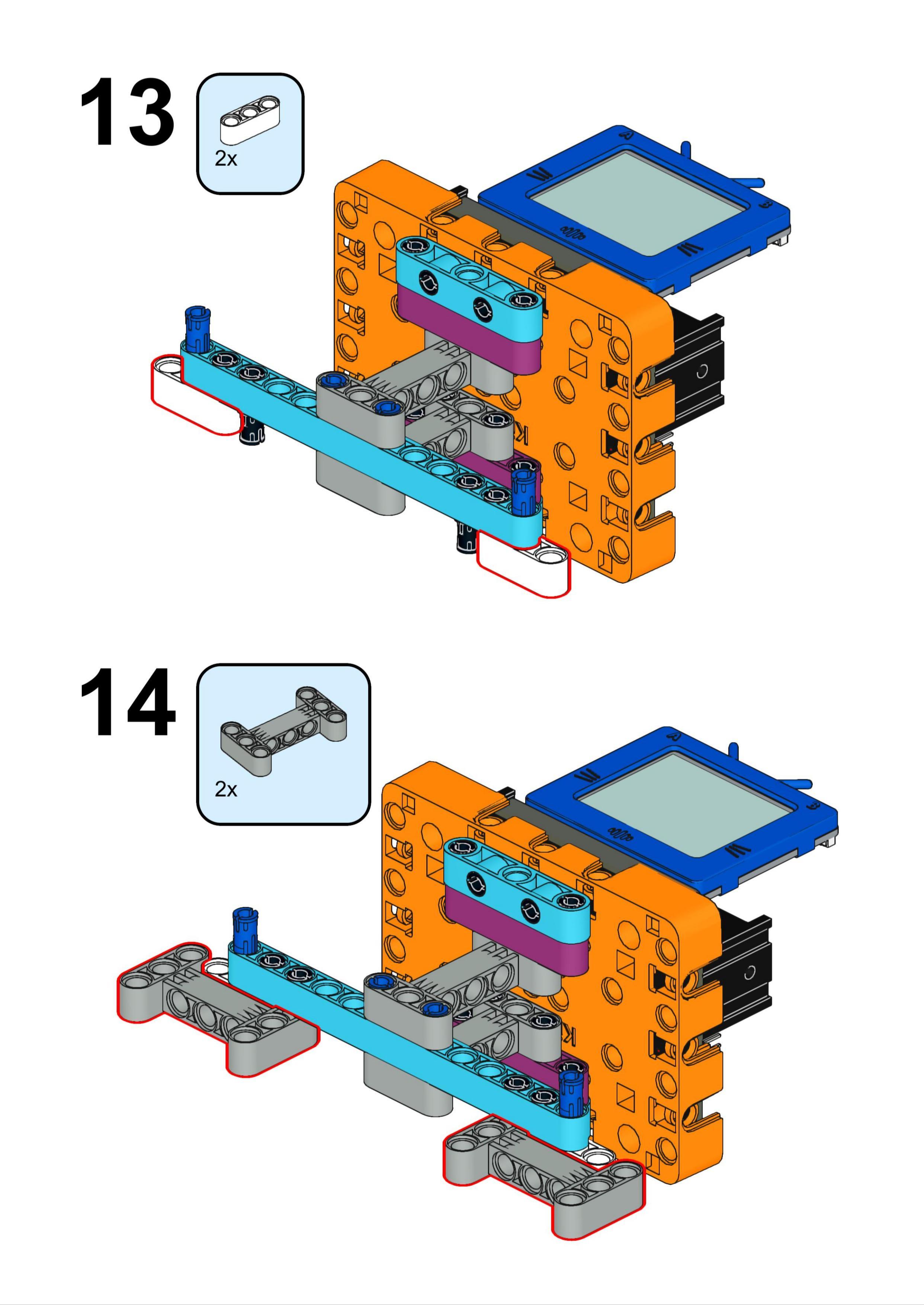 13

2x

14

2x