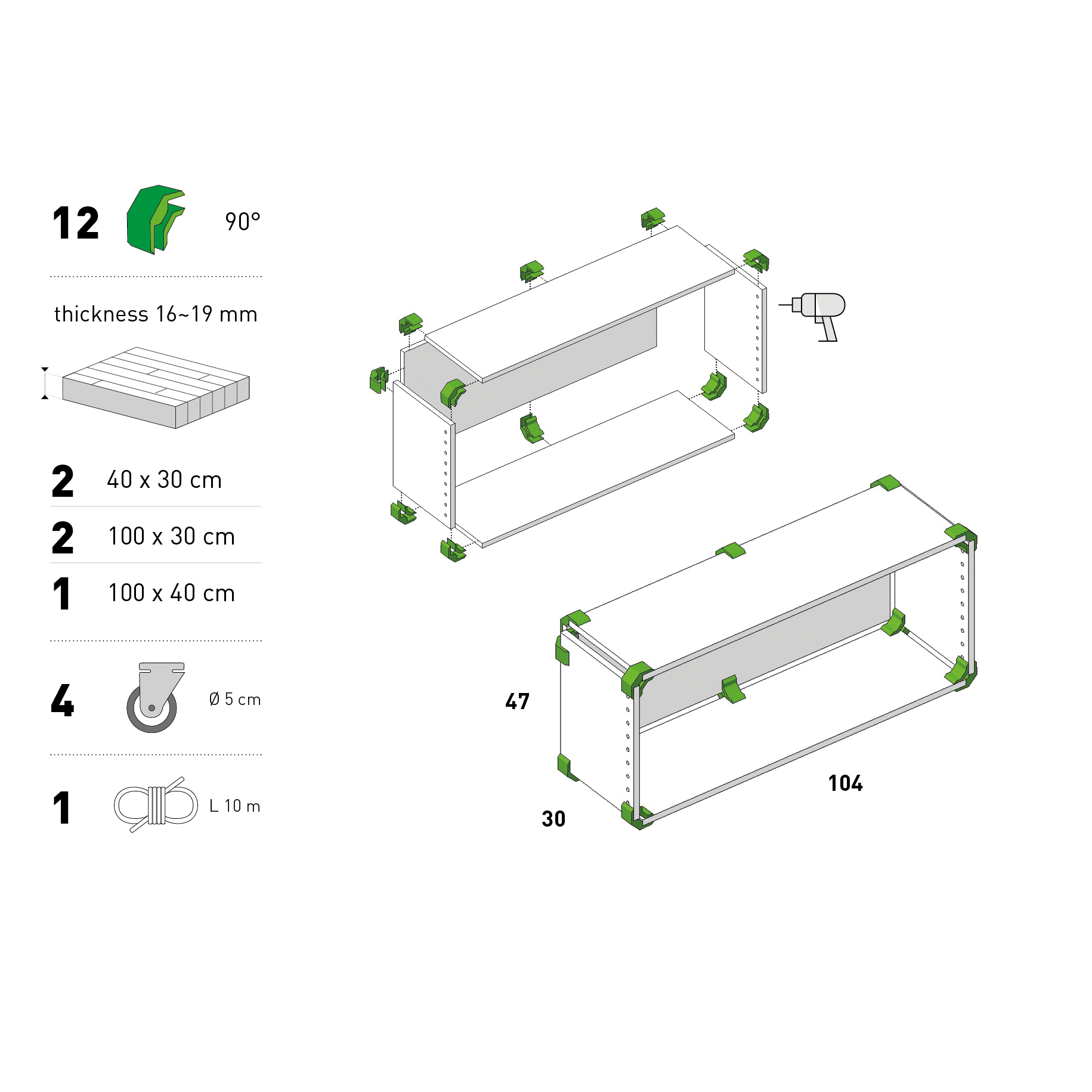 12 90°

thickness 16~19 mm

2 40 x 30 cm

2 100 x 30 cm

1 100 x 40 cm

4 Ø 5 cm

1 L 10 m

47

30

104