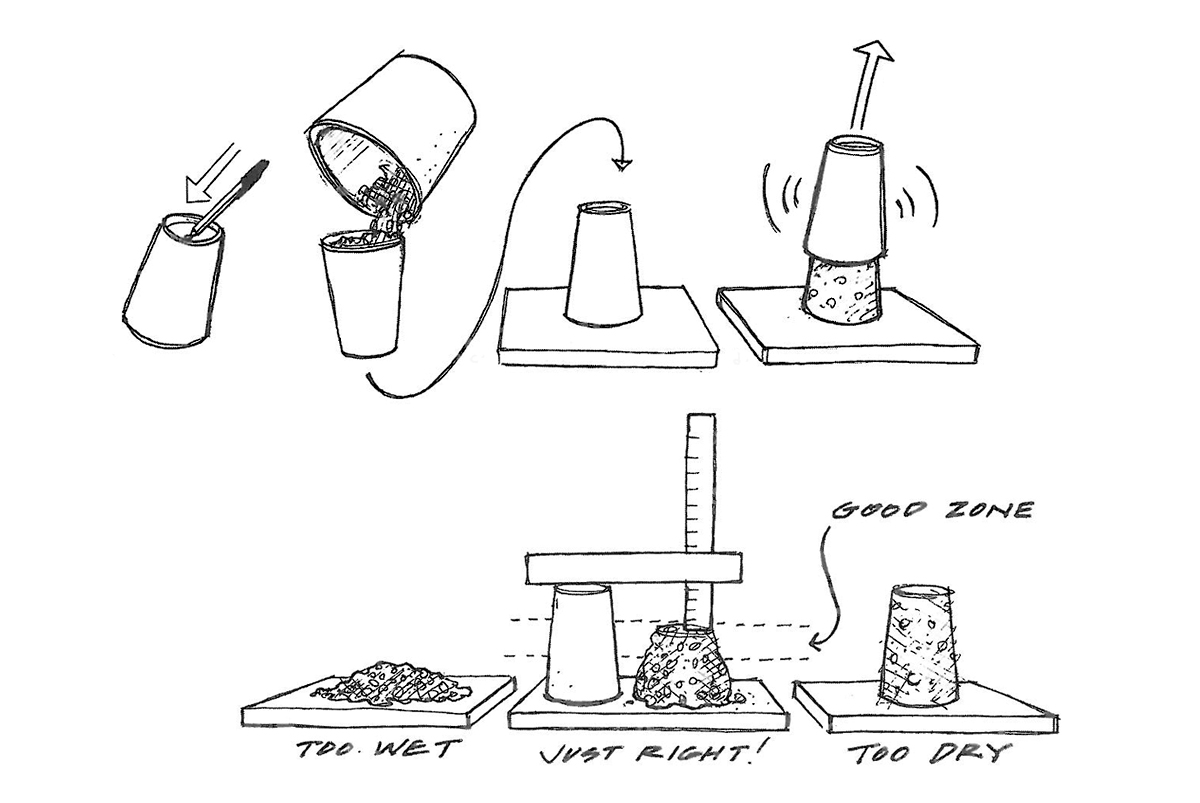 GOOD ZONE

TOO WET

JUST RIGHT!

TOO DRY