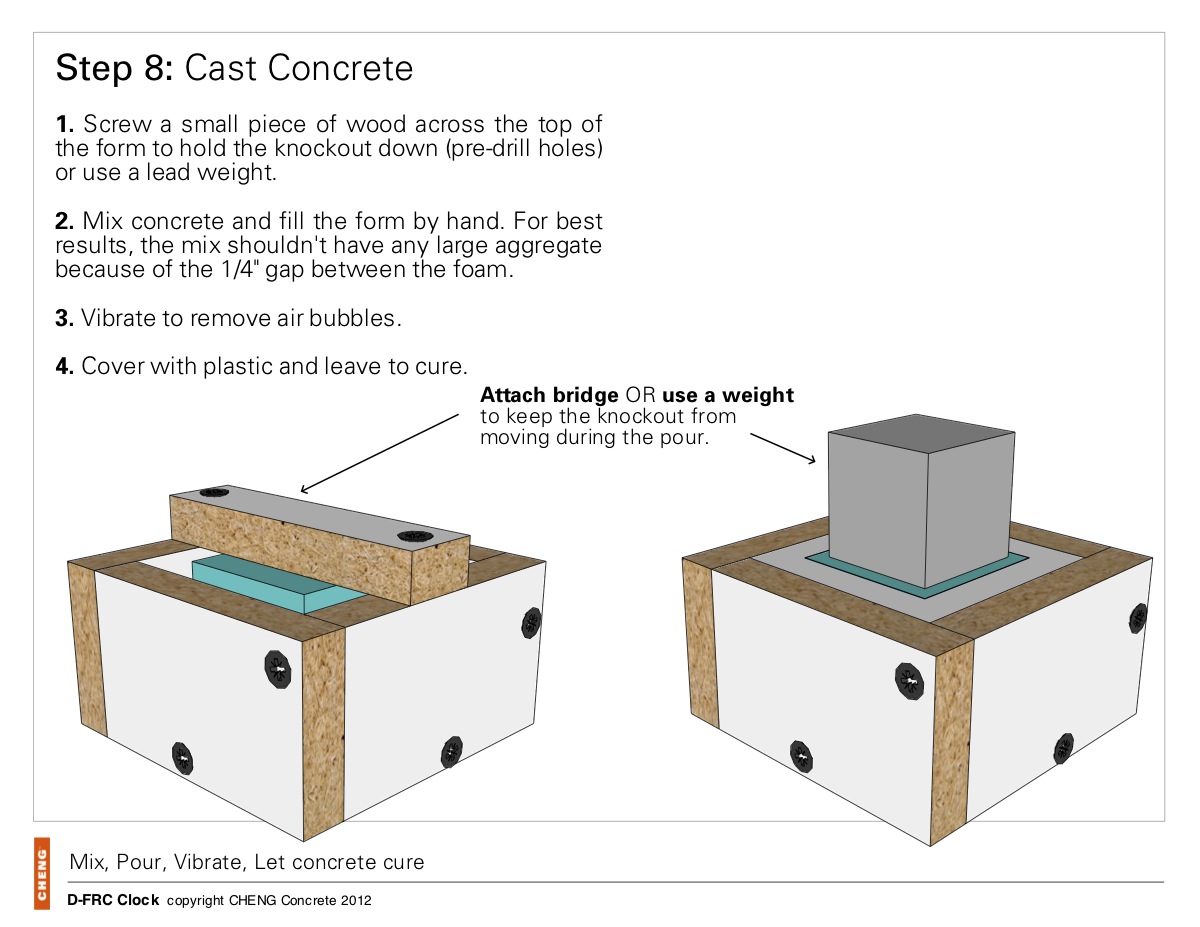 Step 8: Cast Concrete

1. Screw a small piece of wood across the top of the form to hold the knockout down (pre-drill holes) or use a lead weight.

2. Mix concrete and fill the form by hand. For best results, the mix shouldn't have any large aggregate because of the 1/4" gap between the foam.

3. Vibrate to remove air bubbles.

4. Cover with plastic and leave to cure.

Attach bridge OR use a weight to keep the knockout from moving during the pour.

CHENG

Mix, Pour, Vibrate, Let concrete cure

D-FRC Clock copyright CHENG Concrete 2012