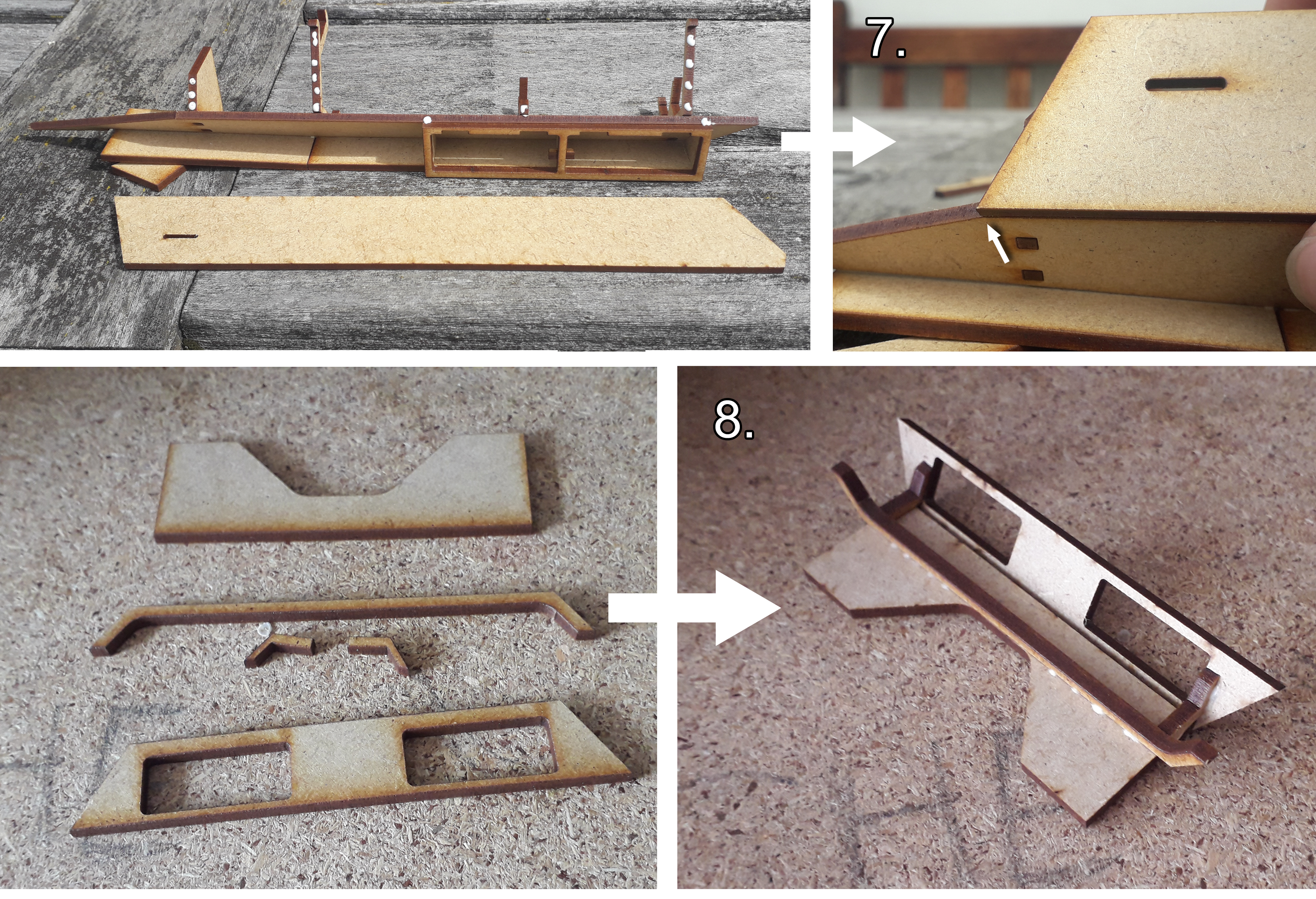 7.

8.