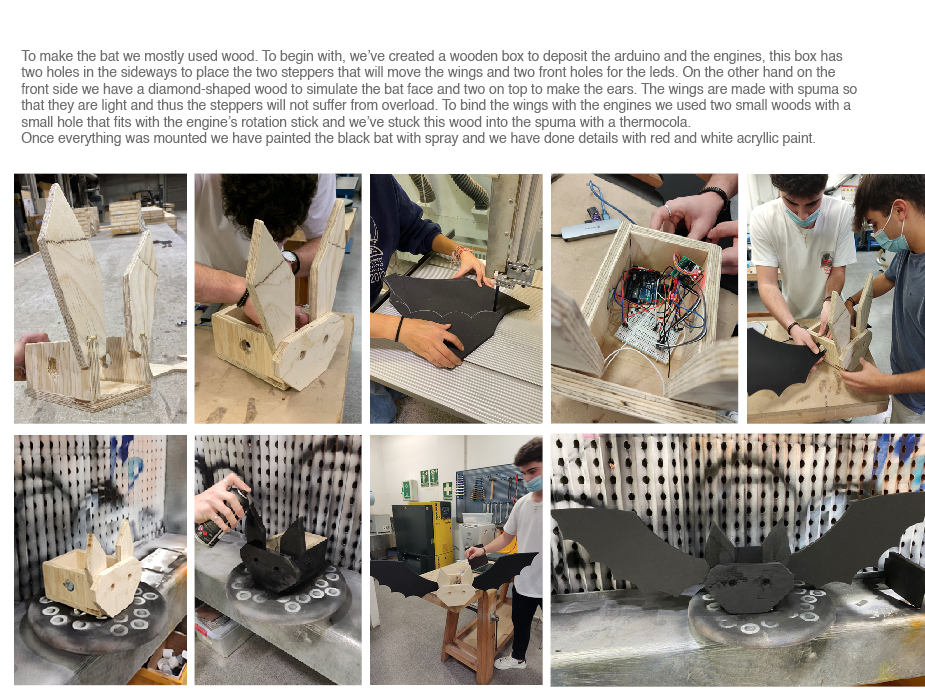 To make the bat we mostly used wood. To begin with, we've created a wooden box to deposit the arduino and the engines, this box has two holes in the sideways to place the two steppers that will move the wings and two front holes for the leds. On the other hand on the front side we have a diamond-shaped wood to simulate the bat face and two on top to make the ears. The wings are made with spuma so that they are light and thus the steppers will not suffer from overload. To bind the wings with the engines we used two small woods with a small hole that fits with the engine's rotation stick and we've stuck this wood into the spuma with a thermocola.
Once everything was mounted we have painted the black bat with spray and we have done details with red and white acryllic paint.