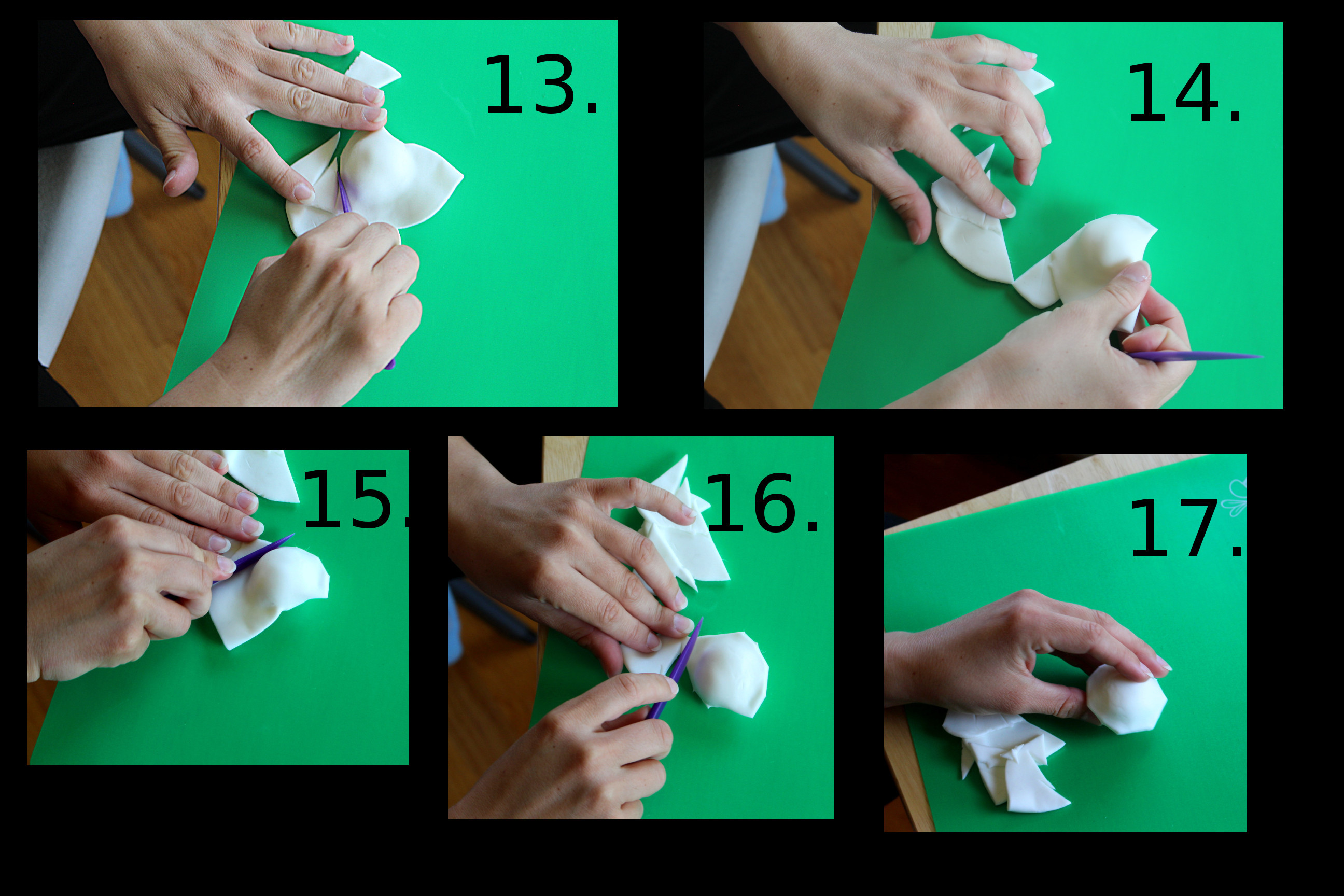 13.

14.

15.

16.

17.