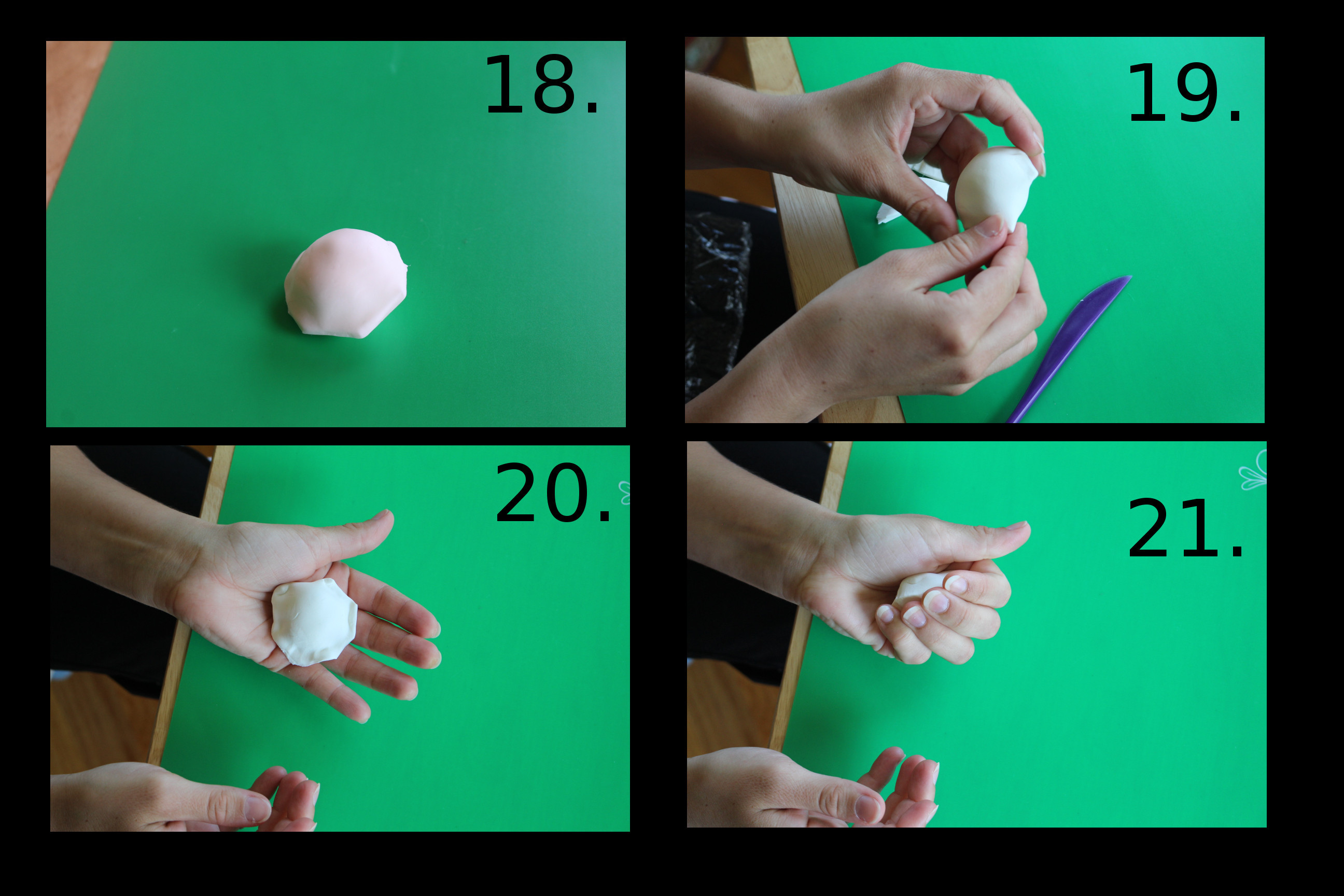 18.

19.

20.

21.