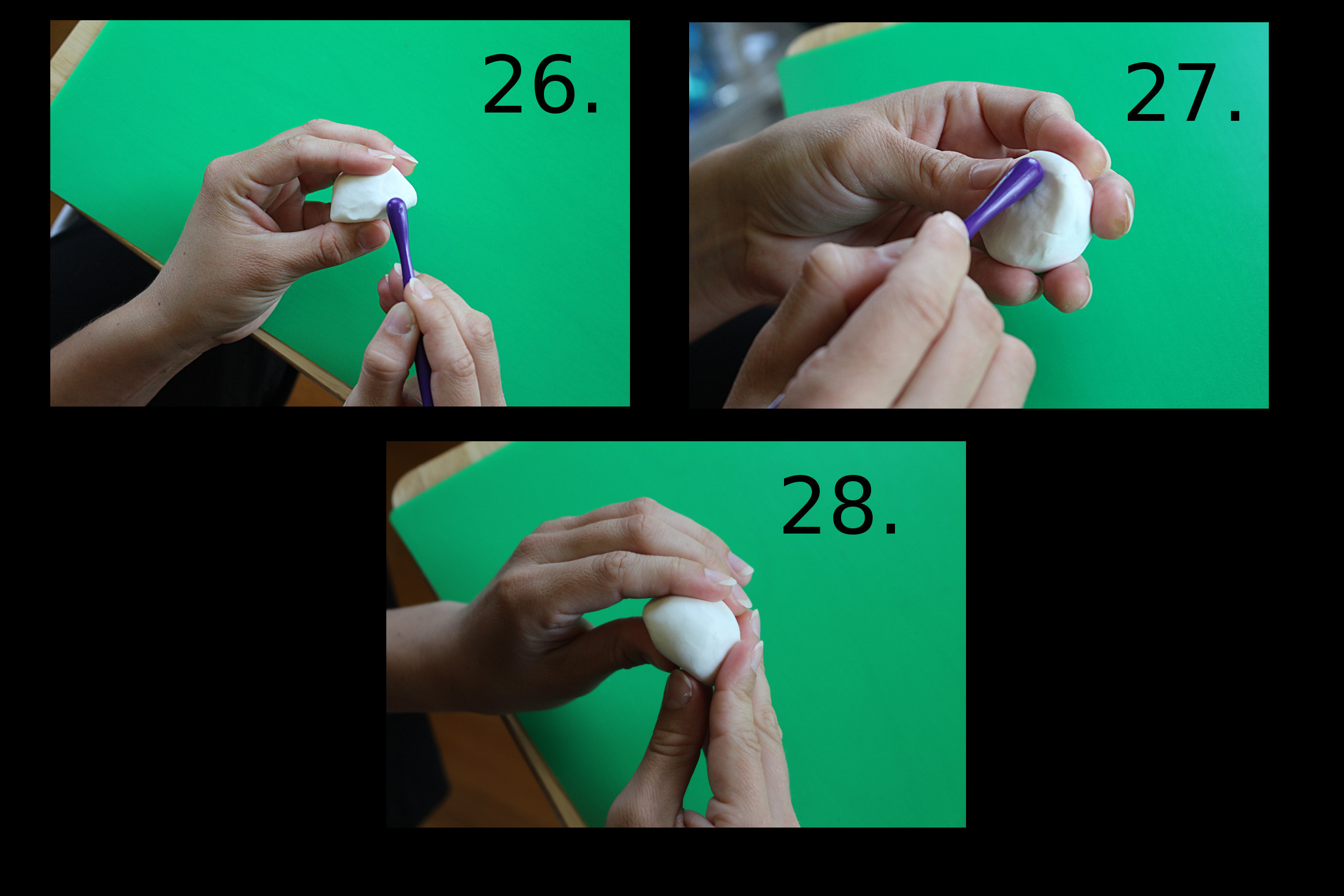 26.

27.

28.