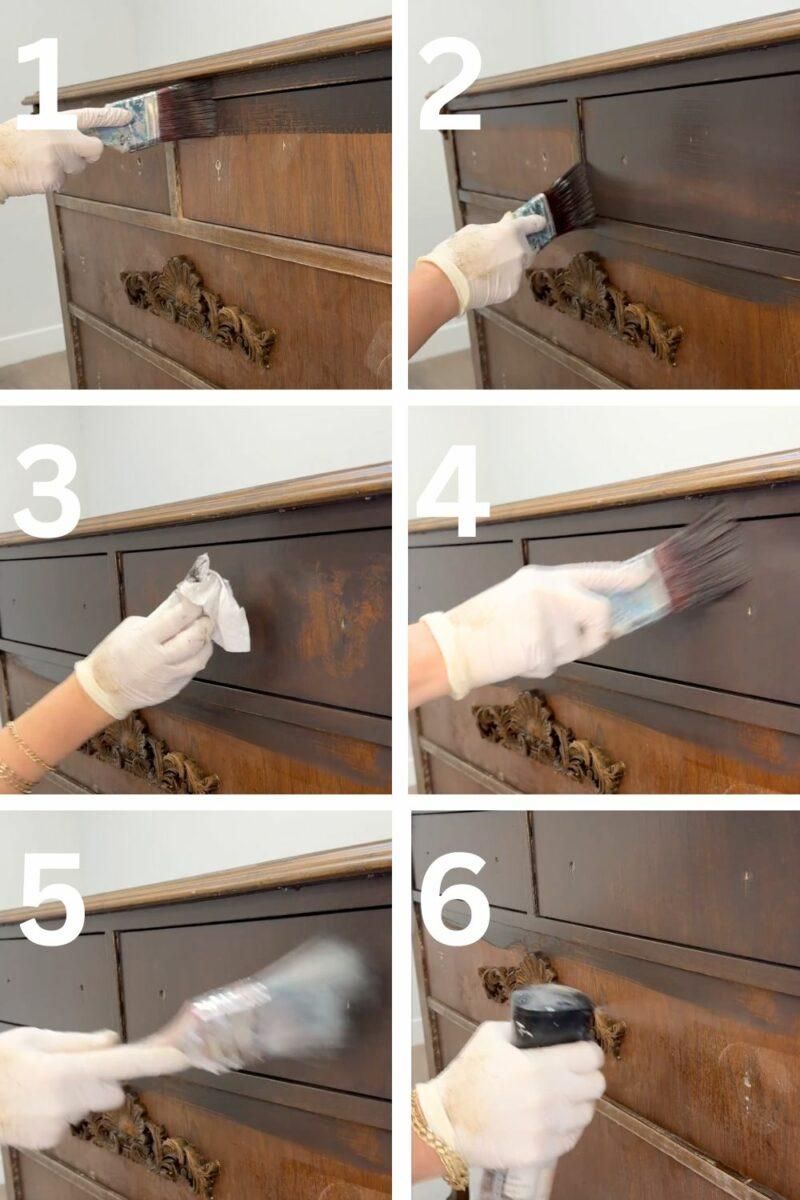 1
2
3
4
5
6