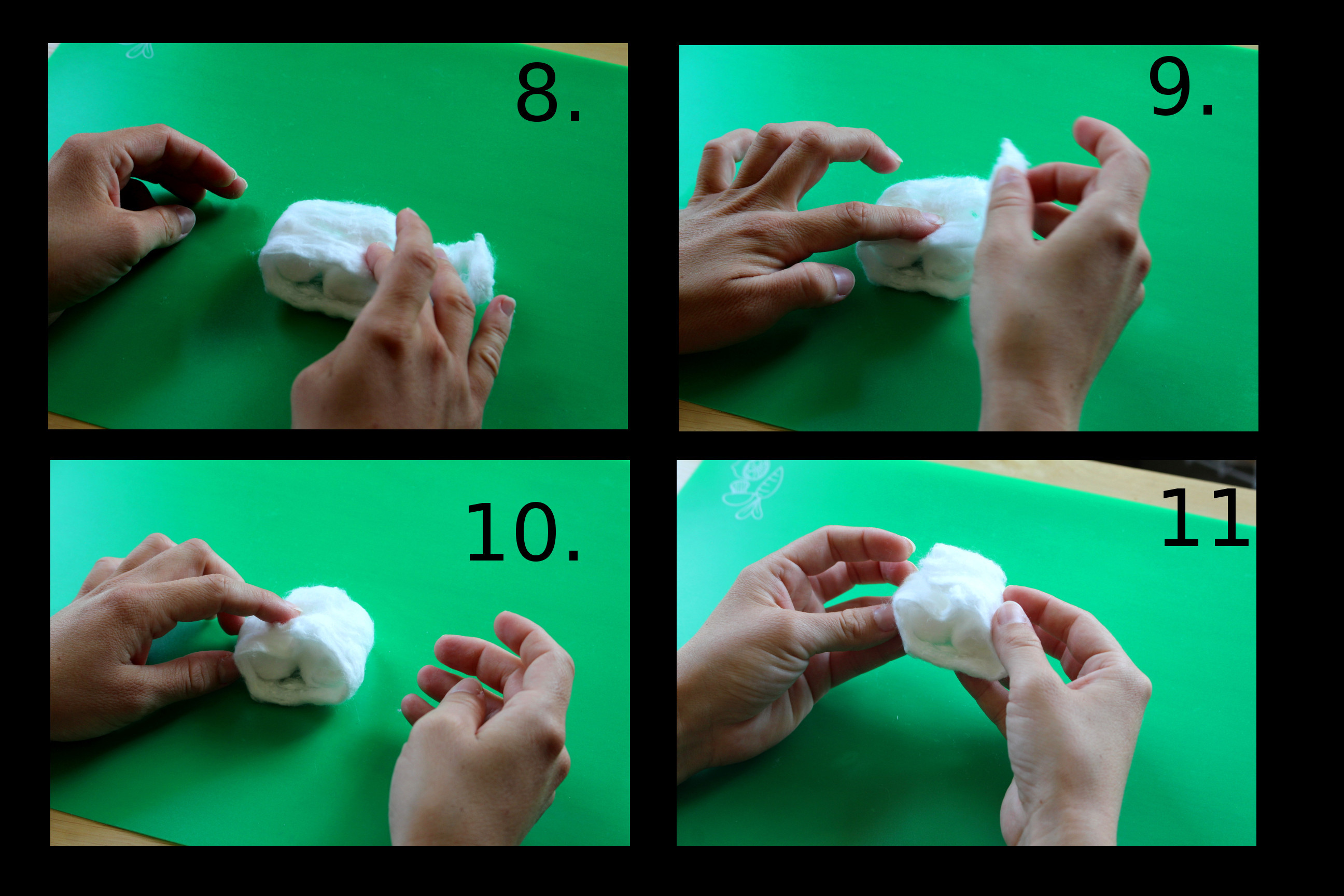 8.

9.

10.

11