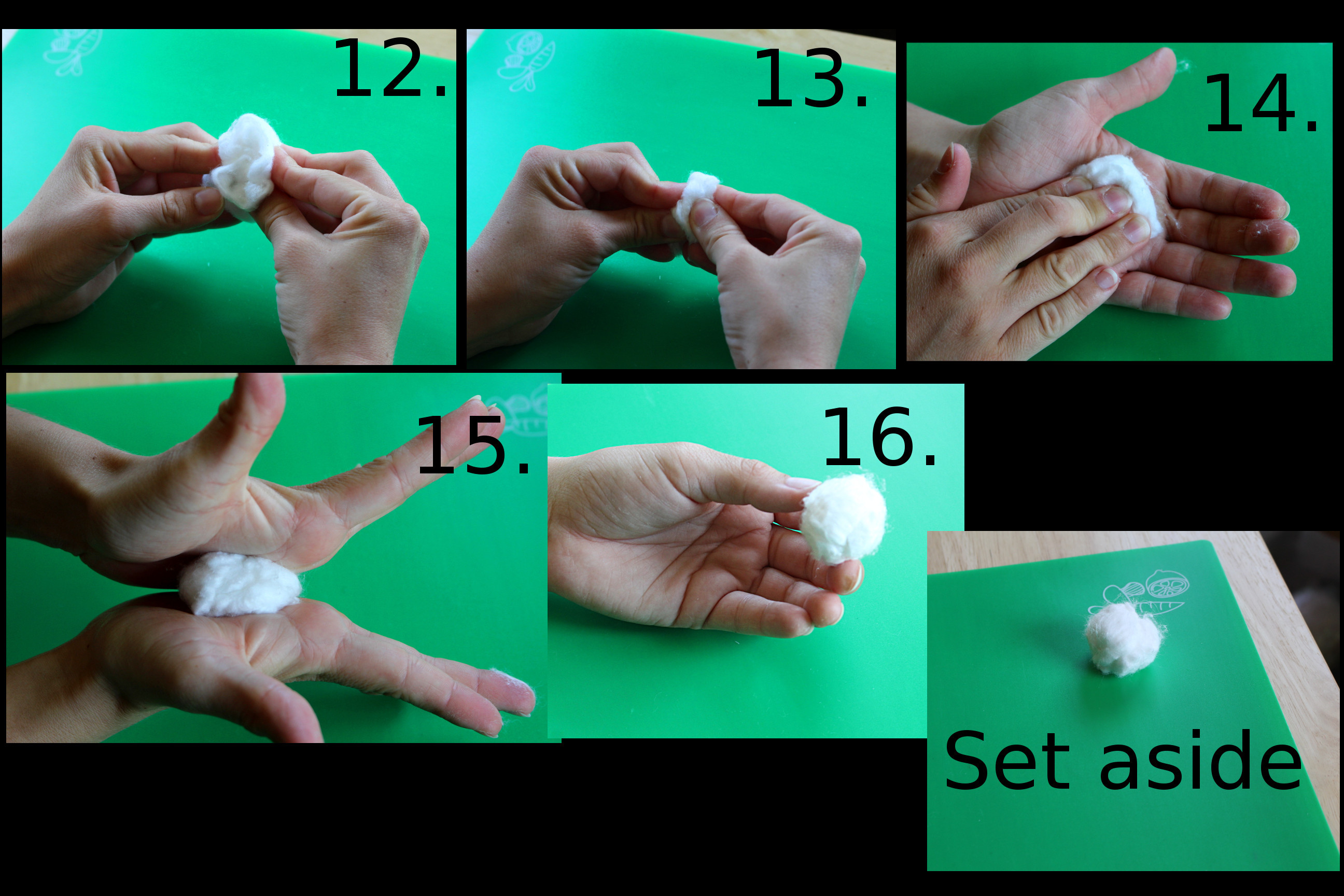 12.

13.

14.

15.

16.

Set aside