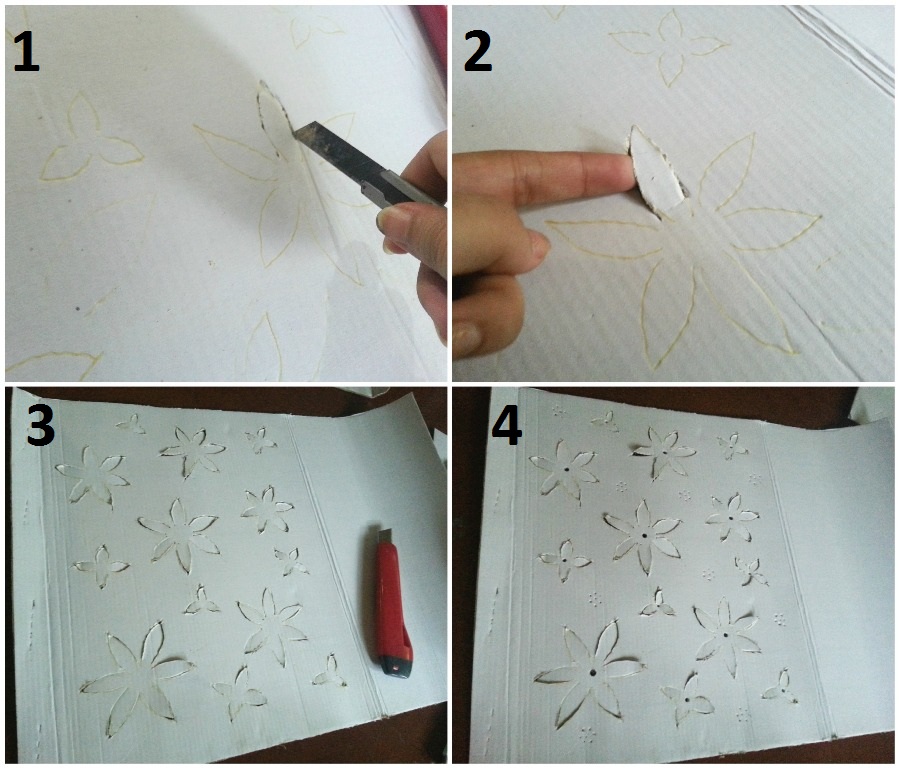 1
2
3
4