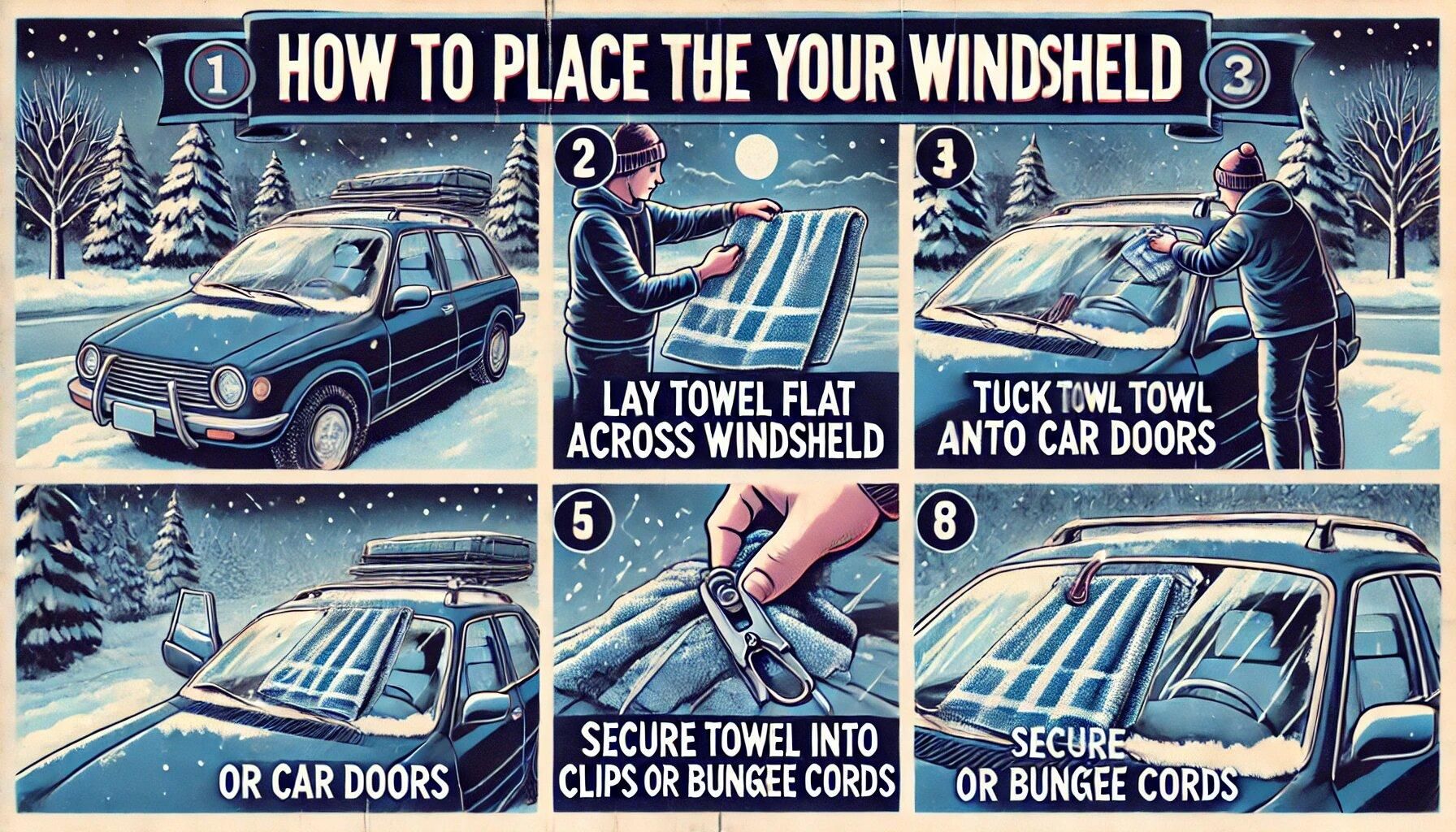 1 HOW TO PLACE THE YOUR WINDSHELD 3

2

LAY TOWEL FLAT ACROSS WINDSHELD

3

TUCK TOWL TOWL ANTO CAR DOORS

OR CAR DOORS

5

SECURE TOWEL INTO CLIPS OR BUNGEE CORDS

8

SECURE OR BUNGEE CORDS