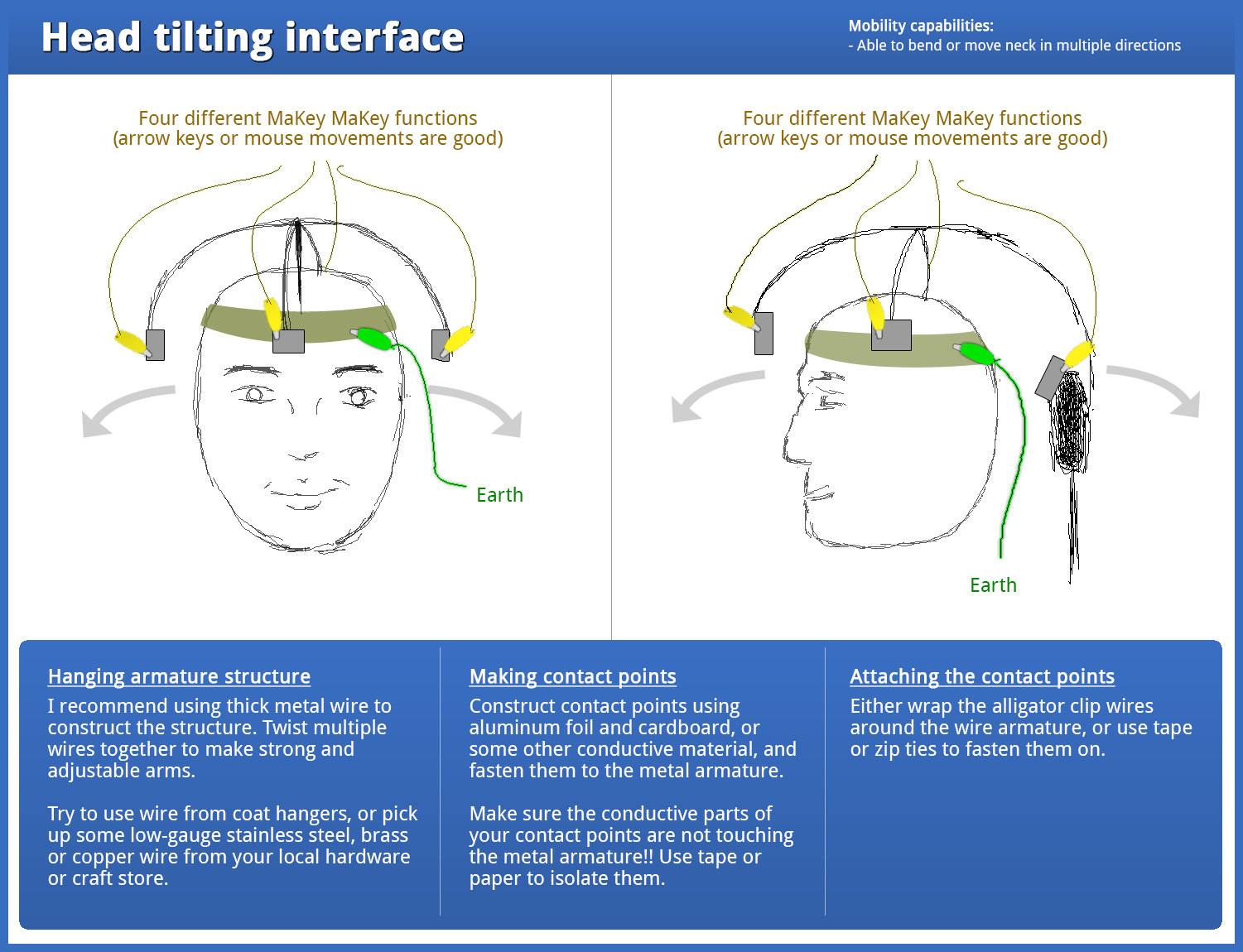 Head tilting interface

Mobility capabilities:
- Able to bend or move neck in multiple directions

Four different MaKey MaKey functions
(arrow keys or mouse movements are good)

Earth

Four different MaKey MaKey functions
(arrow keys or mouse movements are good)

Earth

Hanging armature structure
I recommend using thick metal wire to construct the structure. Twist multiple wires together to make strong and adjustable arms.

Try to use wire from coat hangers, or pick up some low-gauge stainless steel, brass or copper wire from your local hardware or craft store.

Making contact points
Construct contact points using aluminum foil and cardboard, or some other conductive material, and fasten them to the metal armature.

Make sure the conductive parts of your contact points are not touching the metal armature!! Use tape or paper to isolate them.

Attaching the contact points
Either wrap the alligator clip wires around the wire armature, or use tape or zip ties to fasten them on.