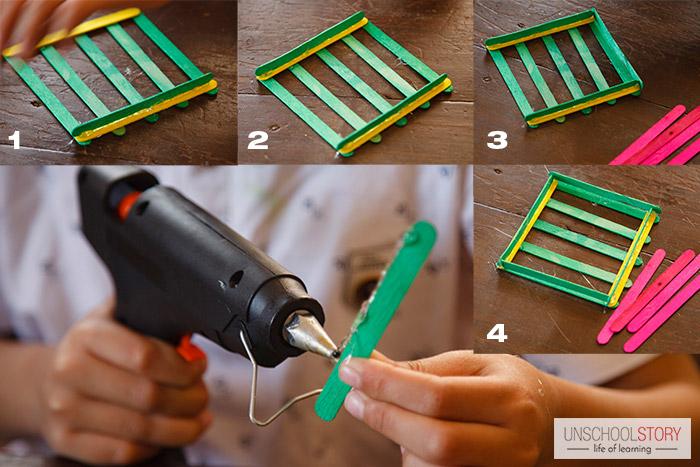 1
2
3
4

UNSCHOOLSTORY
life of learning