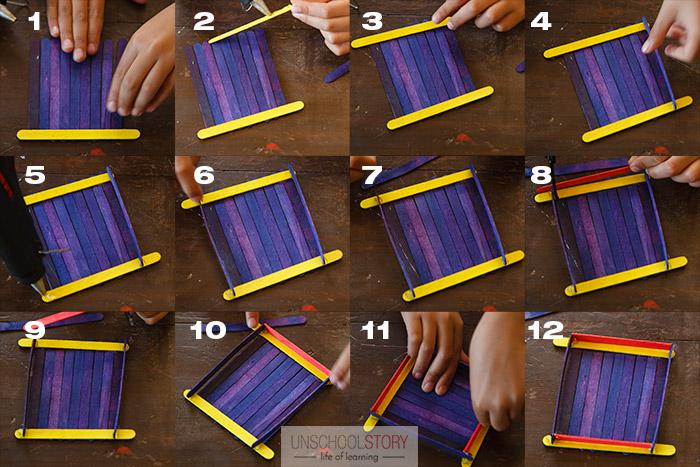 1
2
3
4
5
6
7
8
9
10
11
12
UNSCHOOLSTORY
life of learning