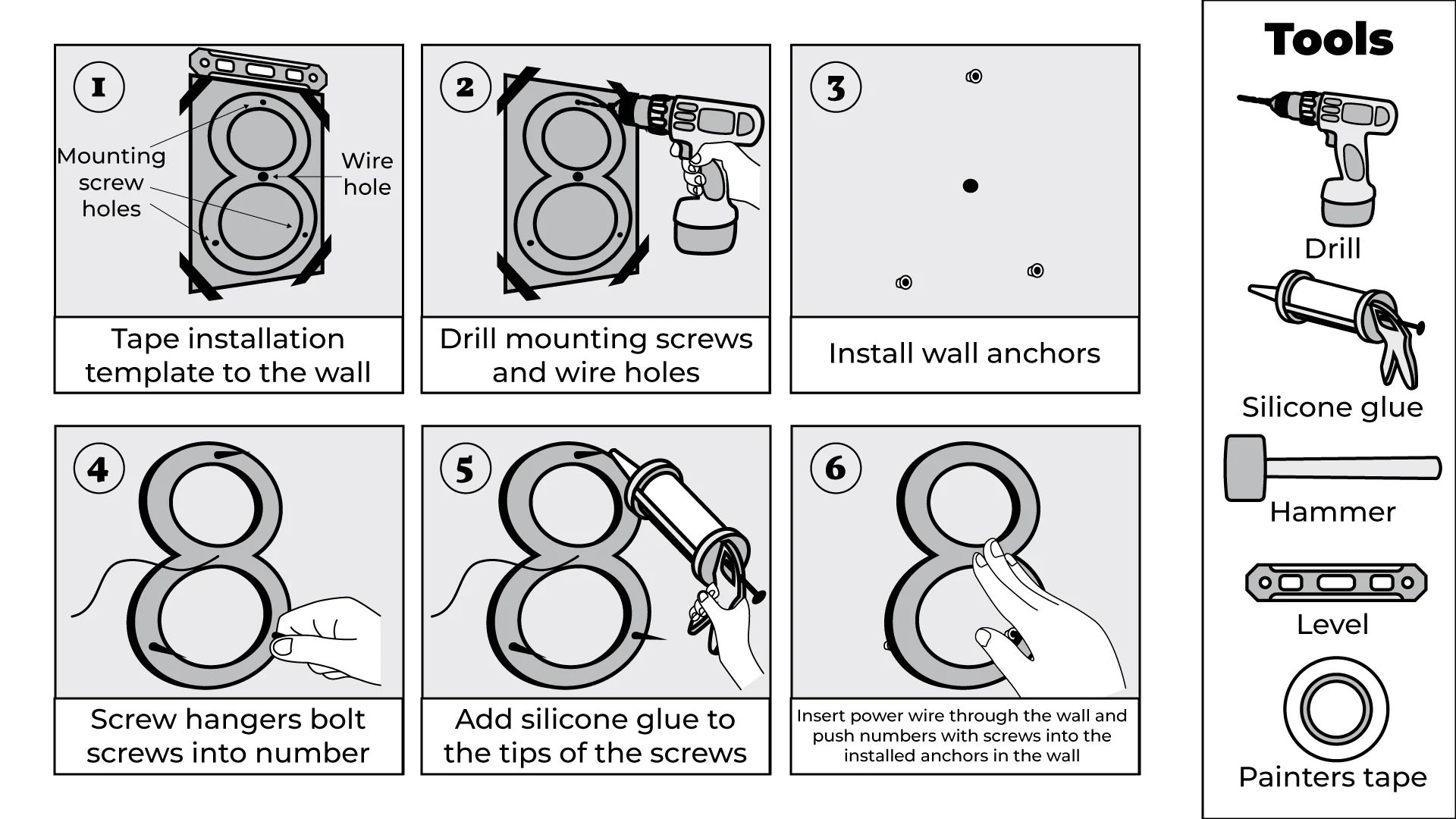 1

Mounting screw holes

Wire hole

Tape installation template to the wall

2

Drill mounting screws and wire holes

3

Install wall anchors

4

Screw hangers bolt screws into number

5

Add silicone glue to the tips of the screws

6

Insert power wire through the wall and push numbers with screws into the installed anchors in the wall

Tools

Drill

Silicone glue

Hammer

Level

Painters tape