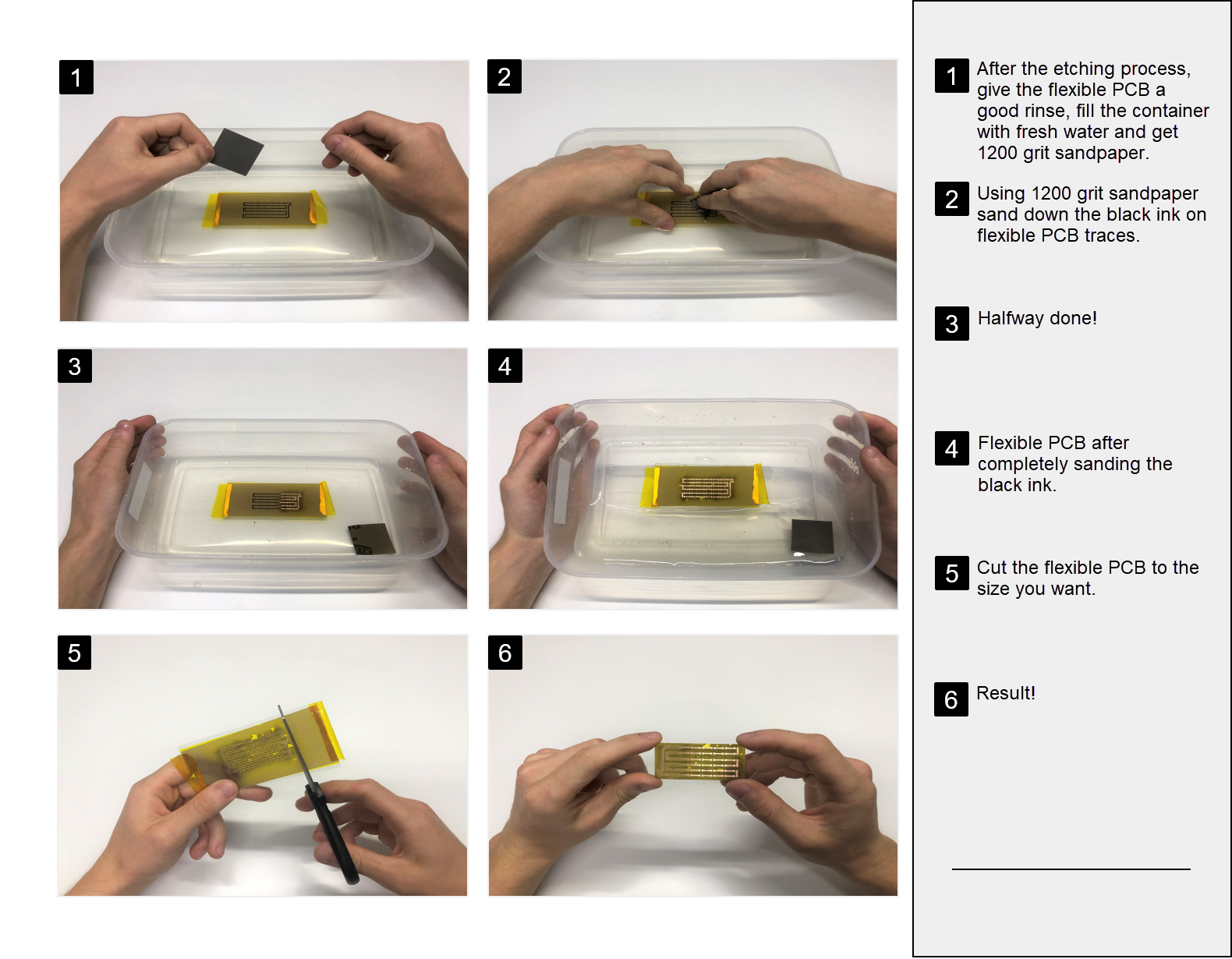 1

2

3

4

5

6

1 After the etching process, give the flexible PCB a good rinse, fill the container with fresh water and get 1200 grit sandpaper.

2 Using 1200 grit sandpaper sand down the black ink on flexible PCB traces.

3 Halfway done!

4 Flexible PCB after completely sanding the black ink.

5 Cut the flexible PCB to the size you want.

6 Result!