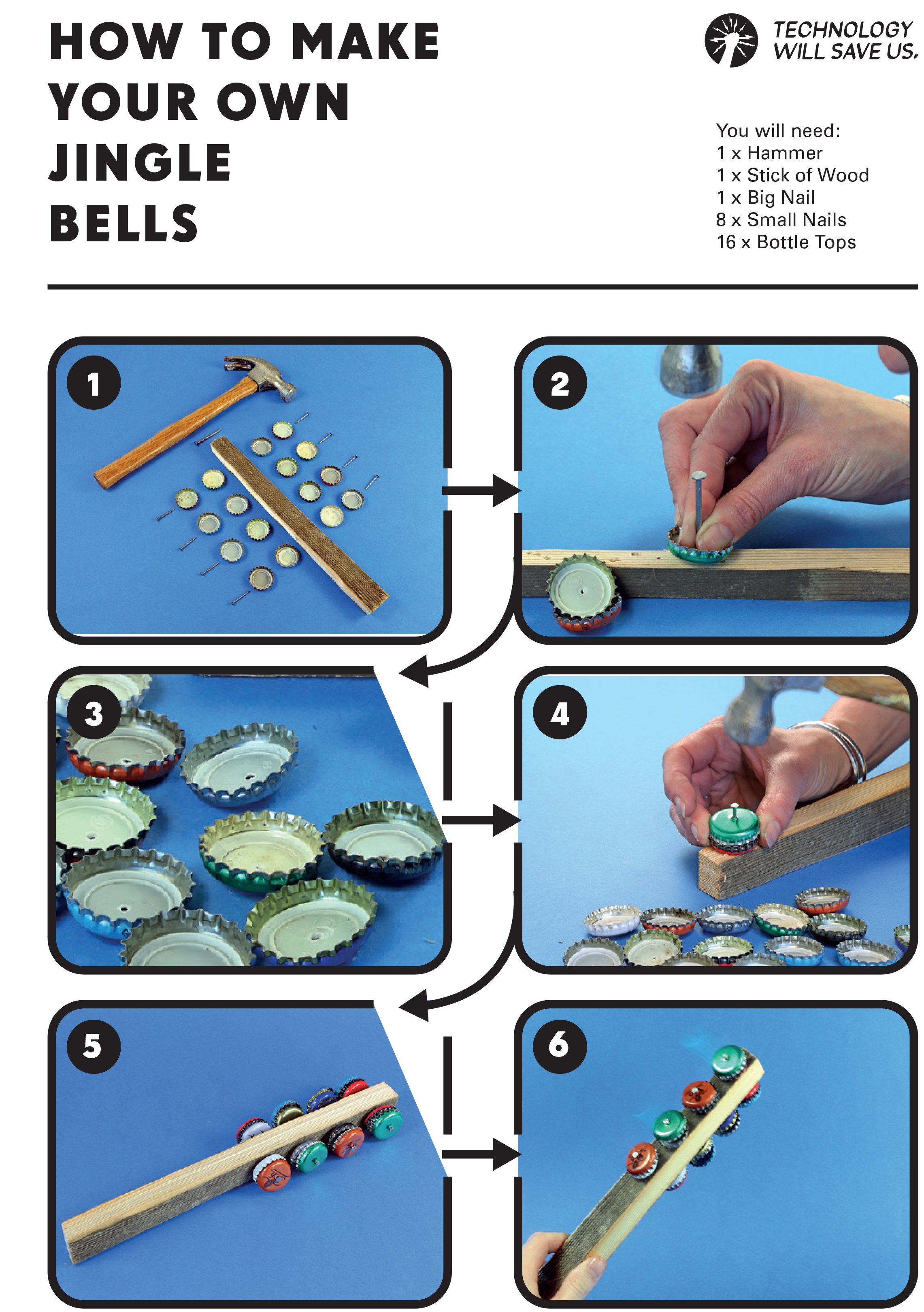 HOW TO MAKE YOUR OWN JINGLE BELLS

TECHNOLOGY WILL SAVE US.

You will need:
1 x Hammer
1 x Stick of Wood
1 x Big Nail
8 x Small Nails
16 x Bottle Tops

1

2

3

4

5

6