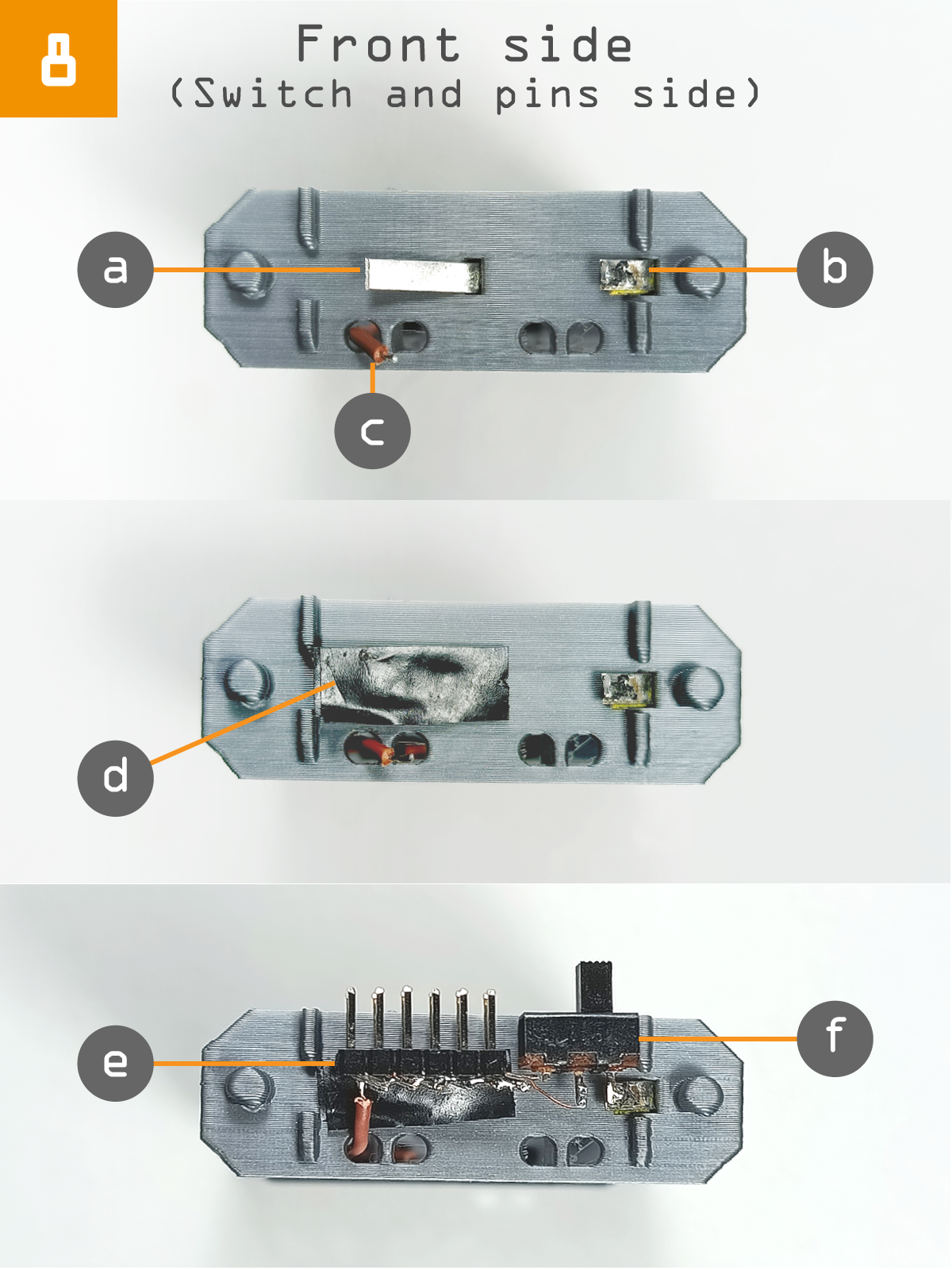 8

Front side
(Switch and pins side)

a

b

c

d

e

f