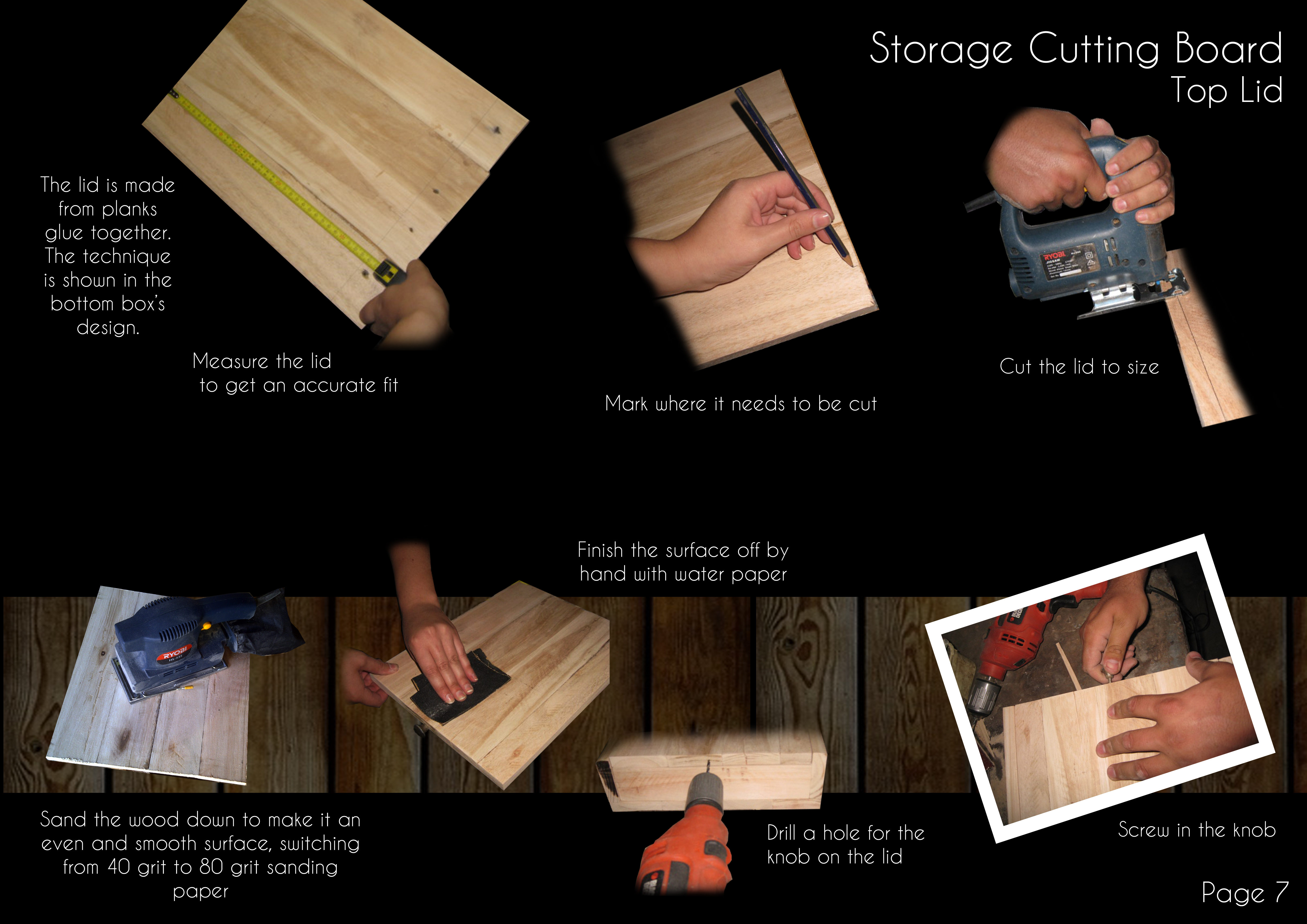 Storage Cutting Board
Top Lid

The lid is made from planks glue together. The technique is shown in the bottom box's design.

Measure the lid to get an accurate fit

Mark where it needs to be cut

RYOBI

Cut the lid to size

Finish the surface off by hand with water paper

RYOBI

Sand the wood down to make it an even and smooth surface, switching from 40 grit to 80 grit sanding paper

Drill a hole for the knob on the lid

Screw in the knob

Page 7