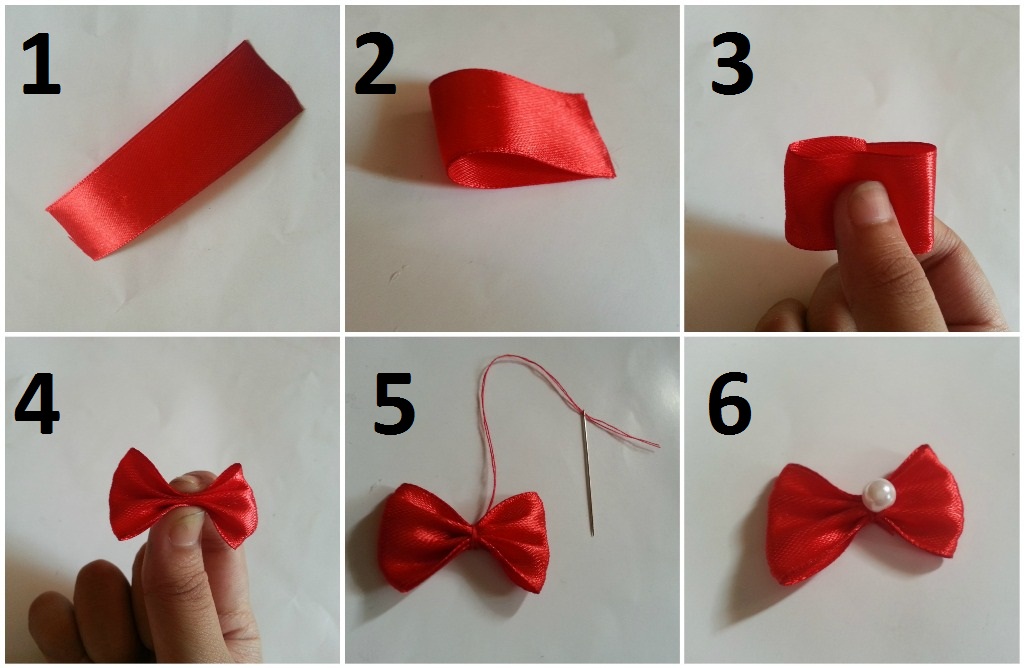 1

2

3

4

5

6