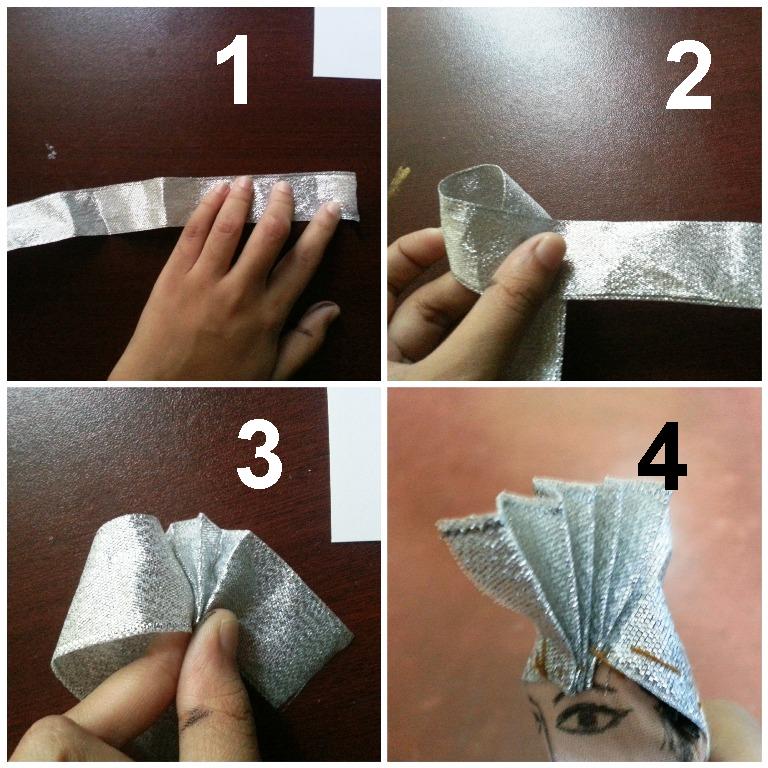 1

2

3

4