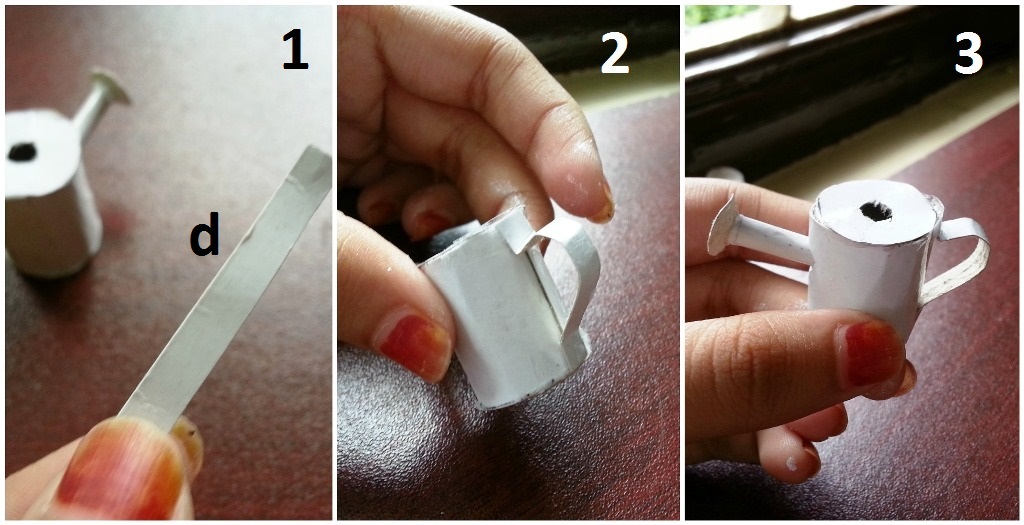 1
d
2
3