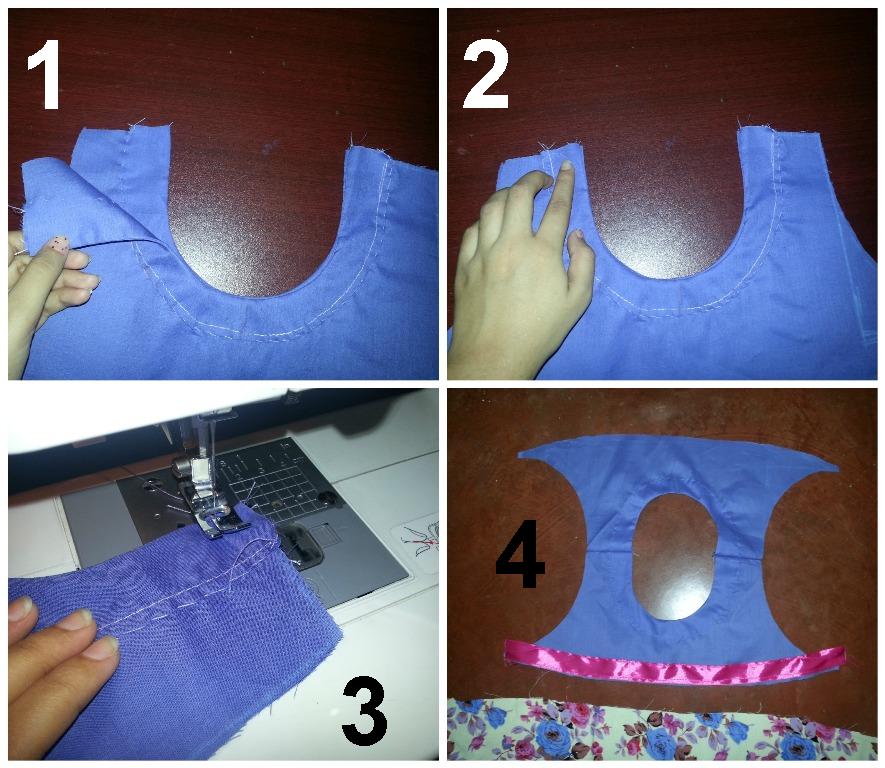 1

2

3

4