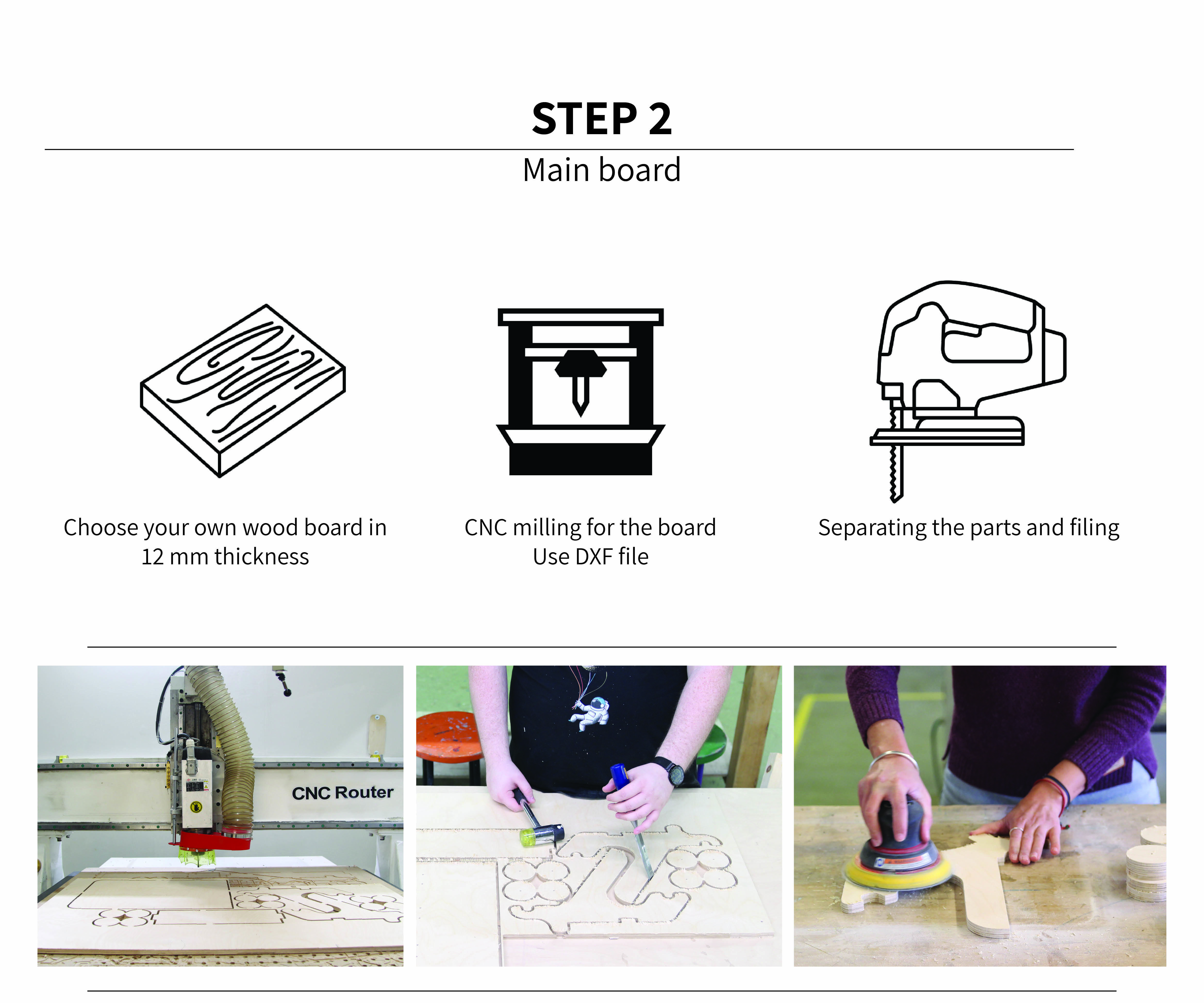 STEP 2

Main board

Choose your own wood board in 12 mm thickness

CNC milling for the board
Use DXF file

Separating the parts and filing

CNC Router