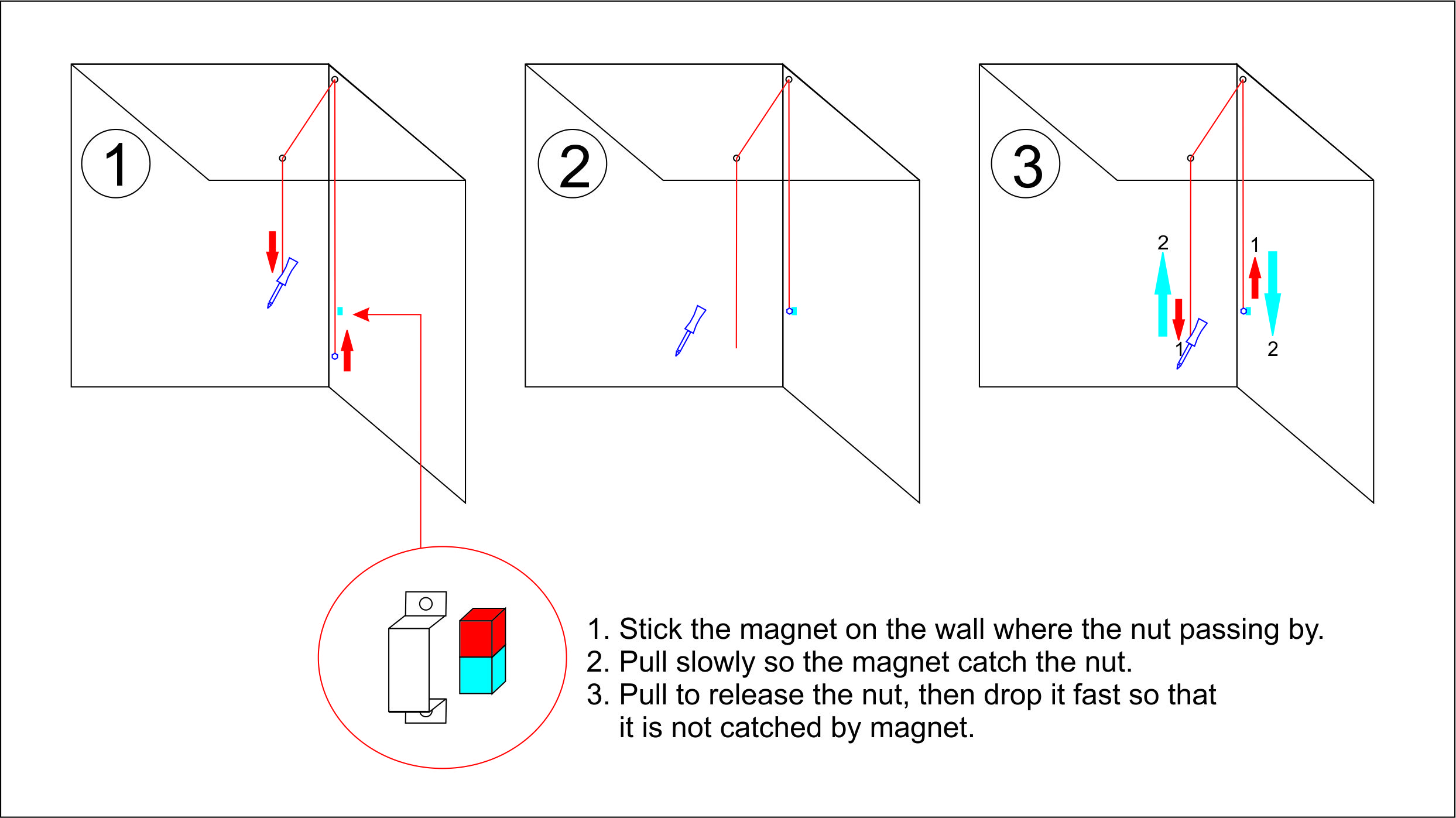 1

2

3

2
1
1
2

1. Stick the magnet on the wall where the nut passing by.
2. Pull slowly so the magnet catch the nut.
3. Pull to release the nut, then drop it fast so that it is not catched by magnet.