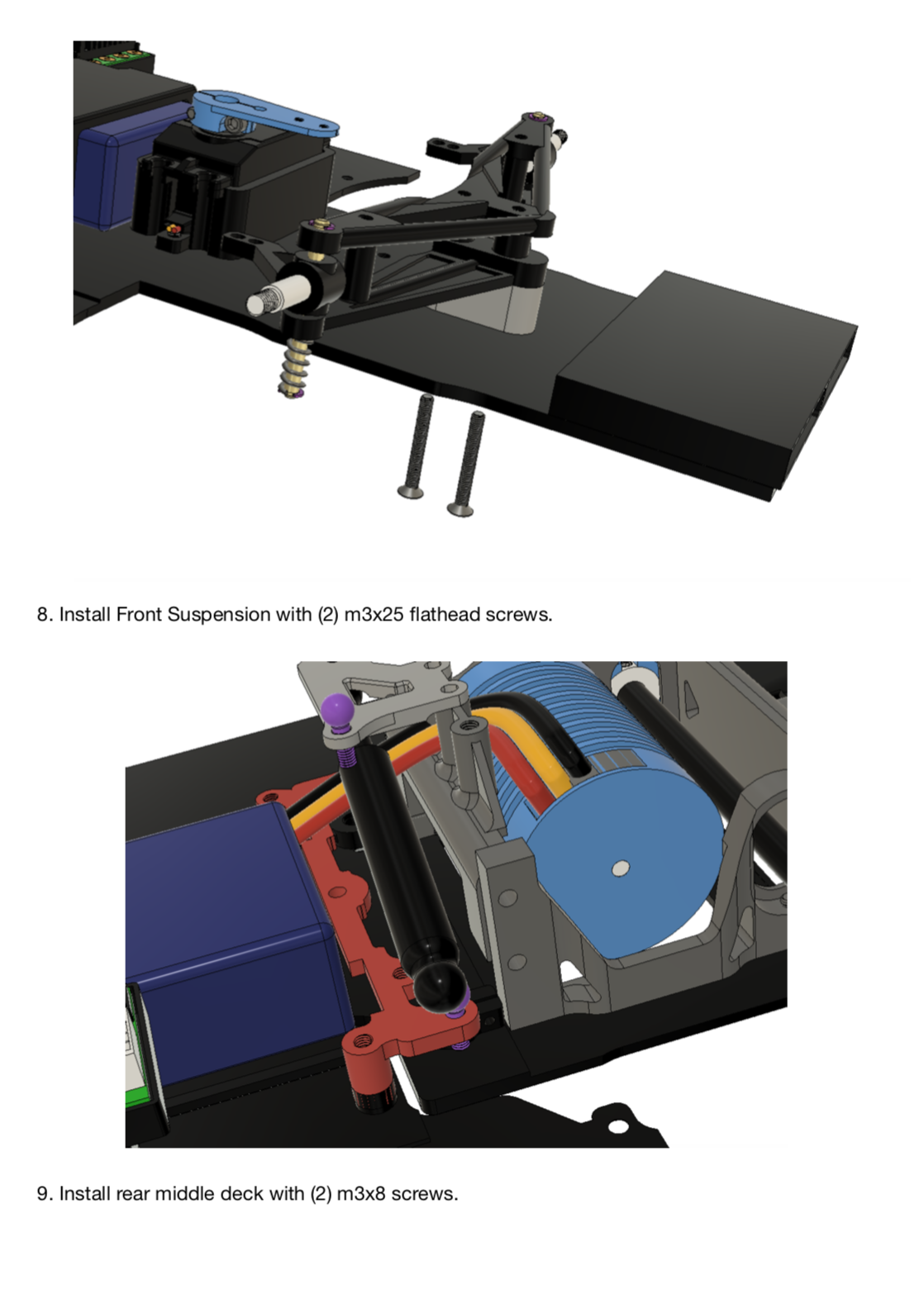 8. Install Front Suspension with (2) m3x25 flathead screws.

9. Install rear middle deck with (2) m3x8 screws.