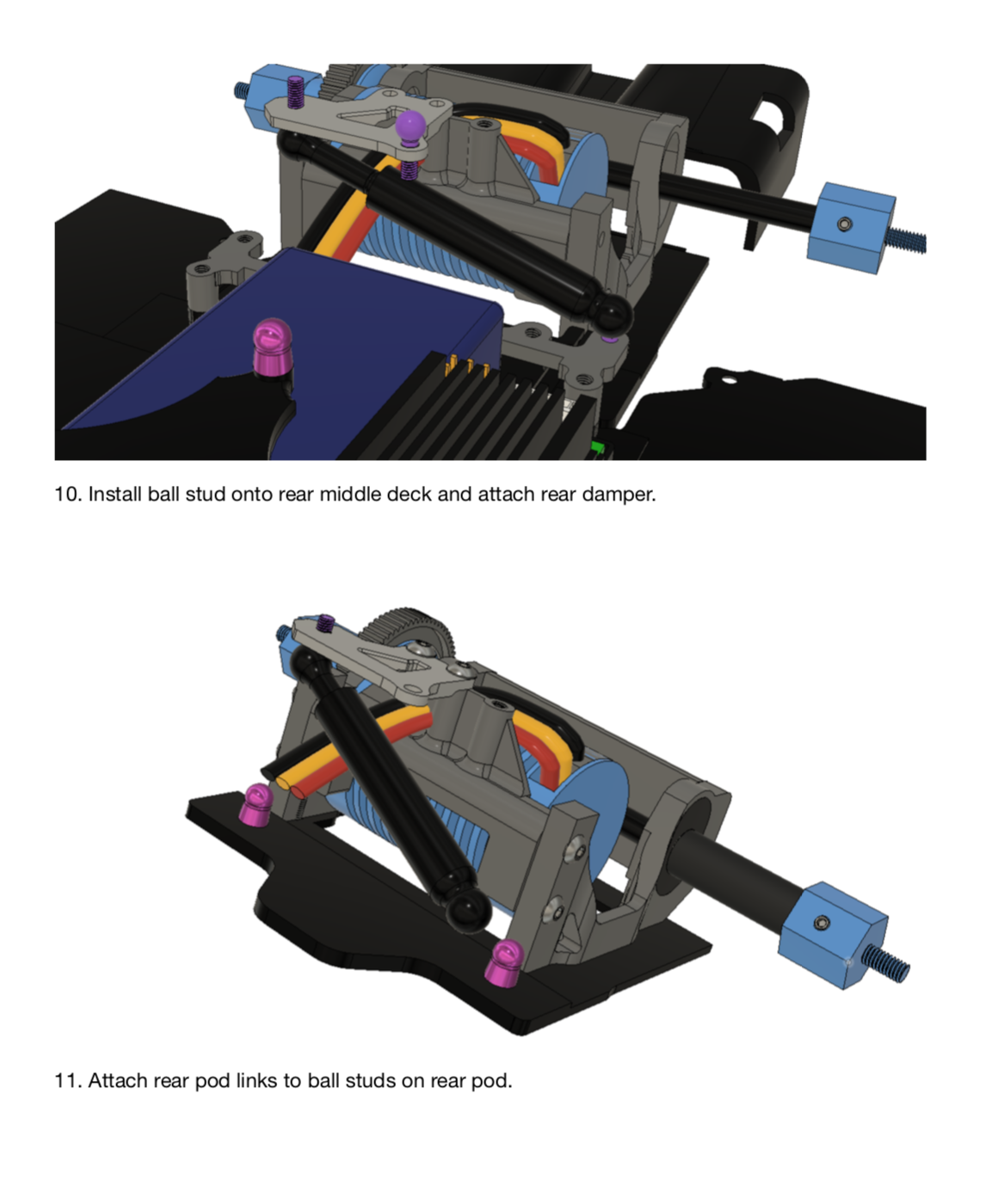 10. Install ball stud onto rear middle deck and attach rear damper.

11. Attach rear pod links to ball studs on rear pod.