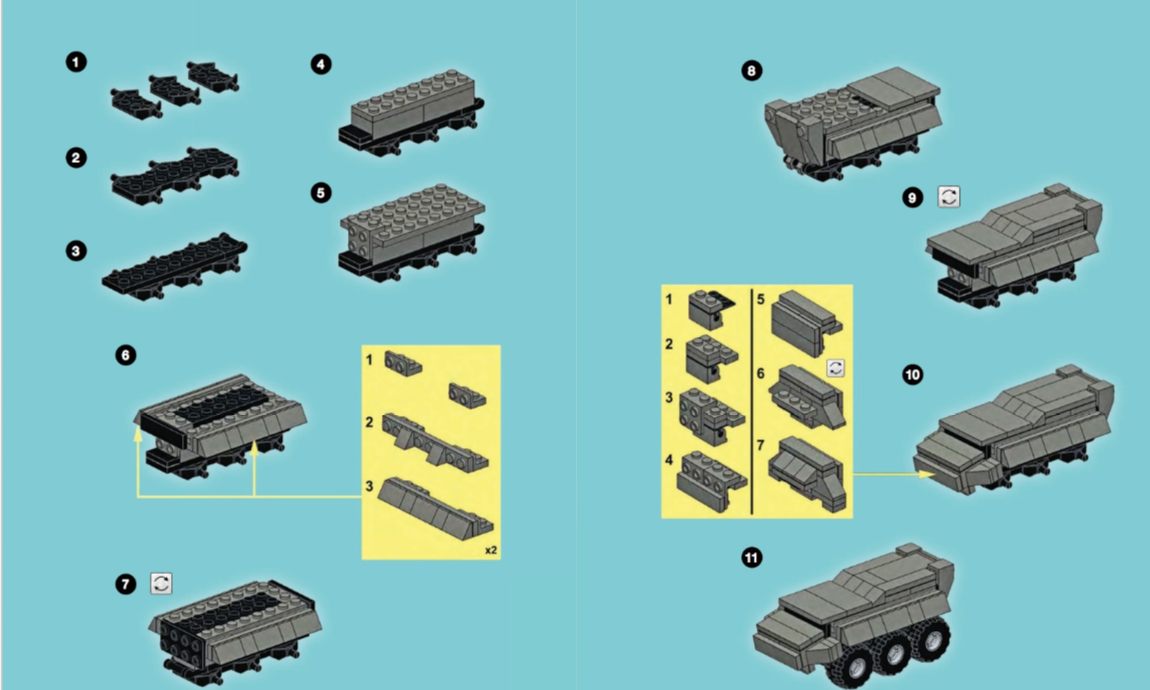 1

2

3

4

5

6

1

2

3

x2

7

8

9

1

2

3

4

5

6

7

10

11