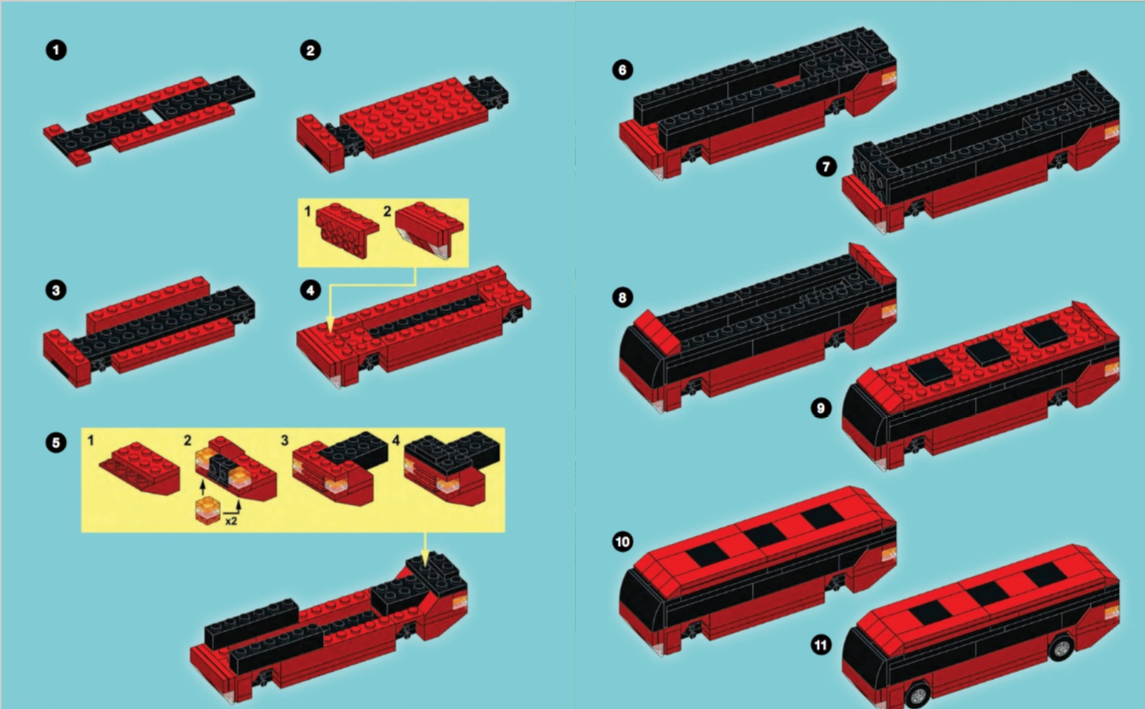 1

2

1 2

3

4

5

1 2 3 4

x2

6

7

8

9

10

11