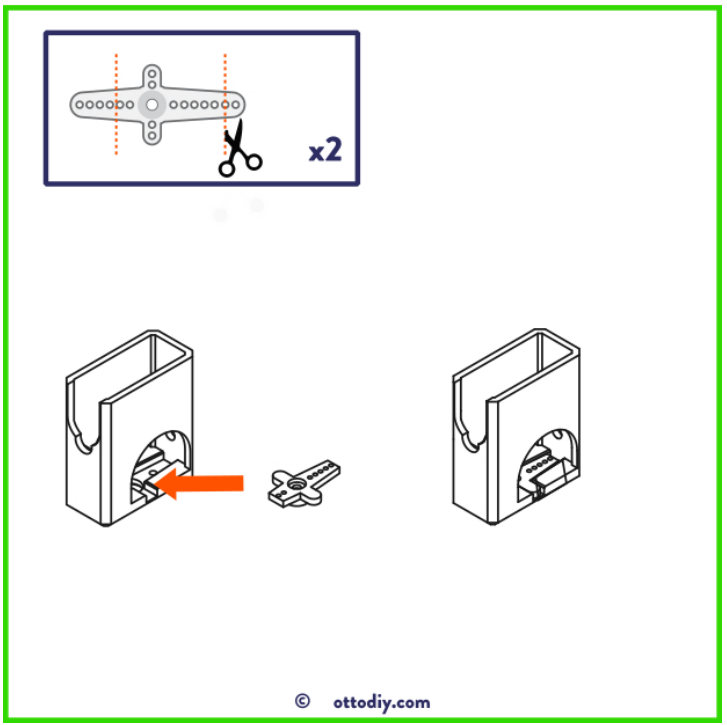 x2

© ottodiy.com