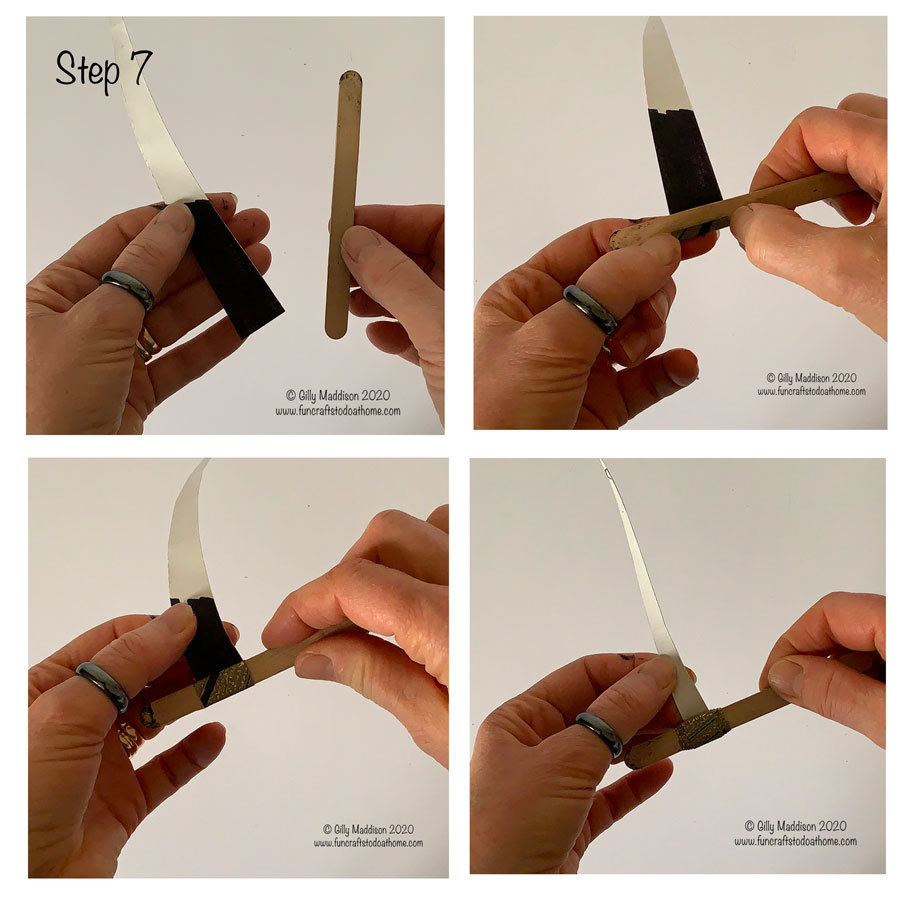 Step 7

© Gilly Maddison 2020
www.funcraftstodoathome.com

© Gilly Maddison 2020
www.funcraftstodoathome.com

© Gilly Maddison 2020
www.funcraftstodoathome.com

© Gilly Maddison 2020
www.funcraftstodoathome.com