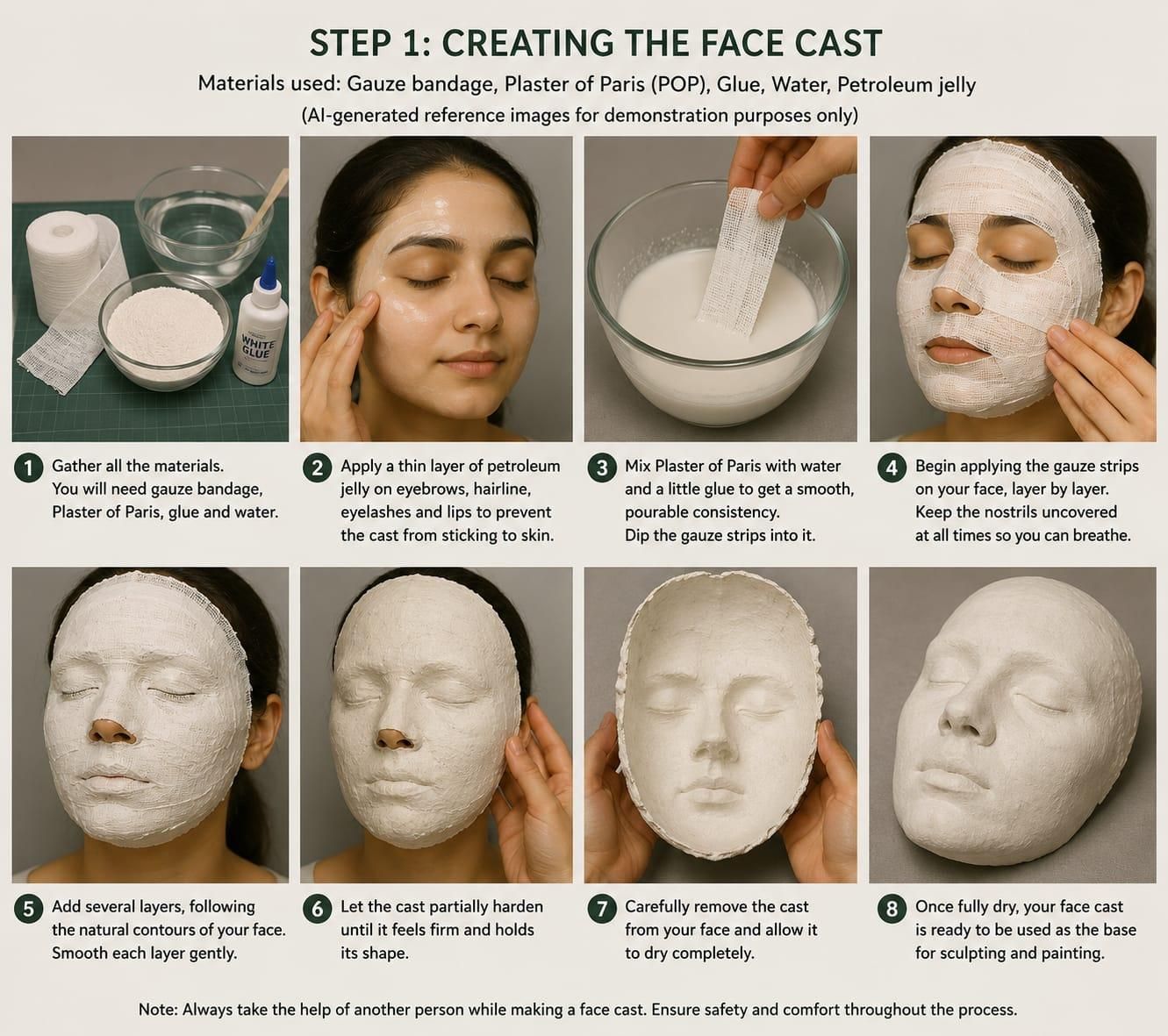 STEP 1: CREATING THE FACE CAST

Materials used: Gauze bandage, Plaster of Paris (POP), Glue, Water, Petroleum jelly

(AI-generated reference images for demonstration purposes only)

WHITE GLUE

1 Gather all the materials. You will need gauze bandage, Plaster of Paris, glue and water.

2 Apply a thin layer of petroleum jelly on eyebrows, hairline, eyelashes and lips to prevent the cast from sticking to skin.

3 Mix Plaster of Paris with water and a little glue to get a smooth, pourable consistency. Dip the gauze strips into it.

4 Begin applying the gauze strips on your face, layer by layer. Keep the nostrils uncovered at all times so you can breathe.

5 Add several layers, following the natural contours of your face. Smooth each layer gently.

6 Let the cast partially harden until it feels firm and holds its shape.

7 Carefully remove the cast from your face and allow it to dry completely.

8 Once fully dry, your face cast is ready to be used as the base for sculpting and painting.

Note: Always take the help of another person while making a face cast. Ensure safety and comfort throughout the process.