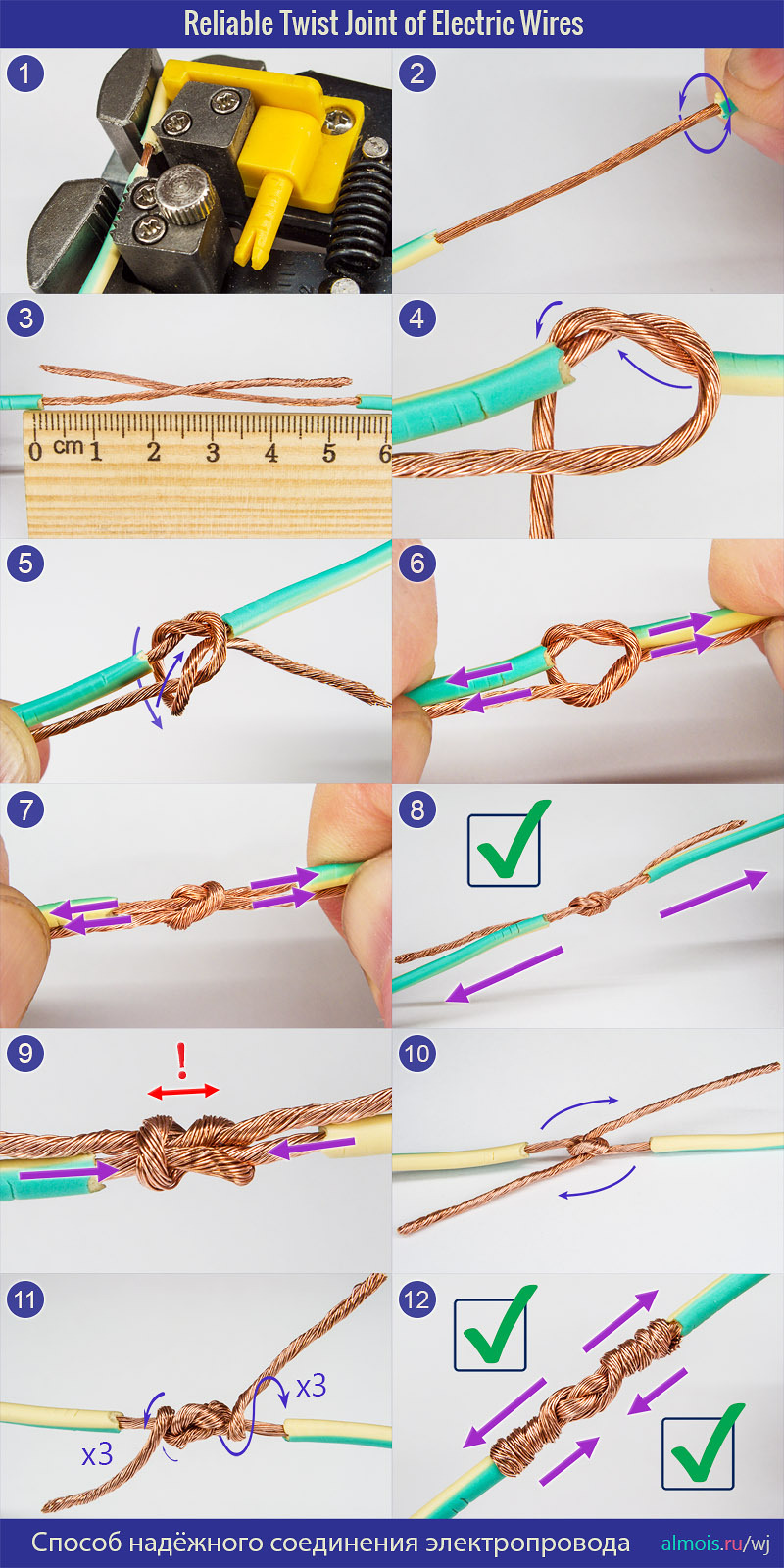 Reliable Twist Joint of Electric Wires

1

2

3

0 cm 1 2 3 4 5 6

4

5

6

7

8

9

!

10

11

x3

x3

12

Способ надёжного соединения электропровода almois.ru/wj